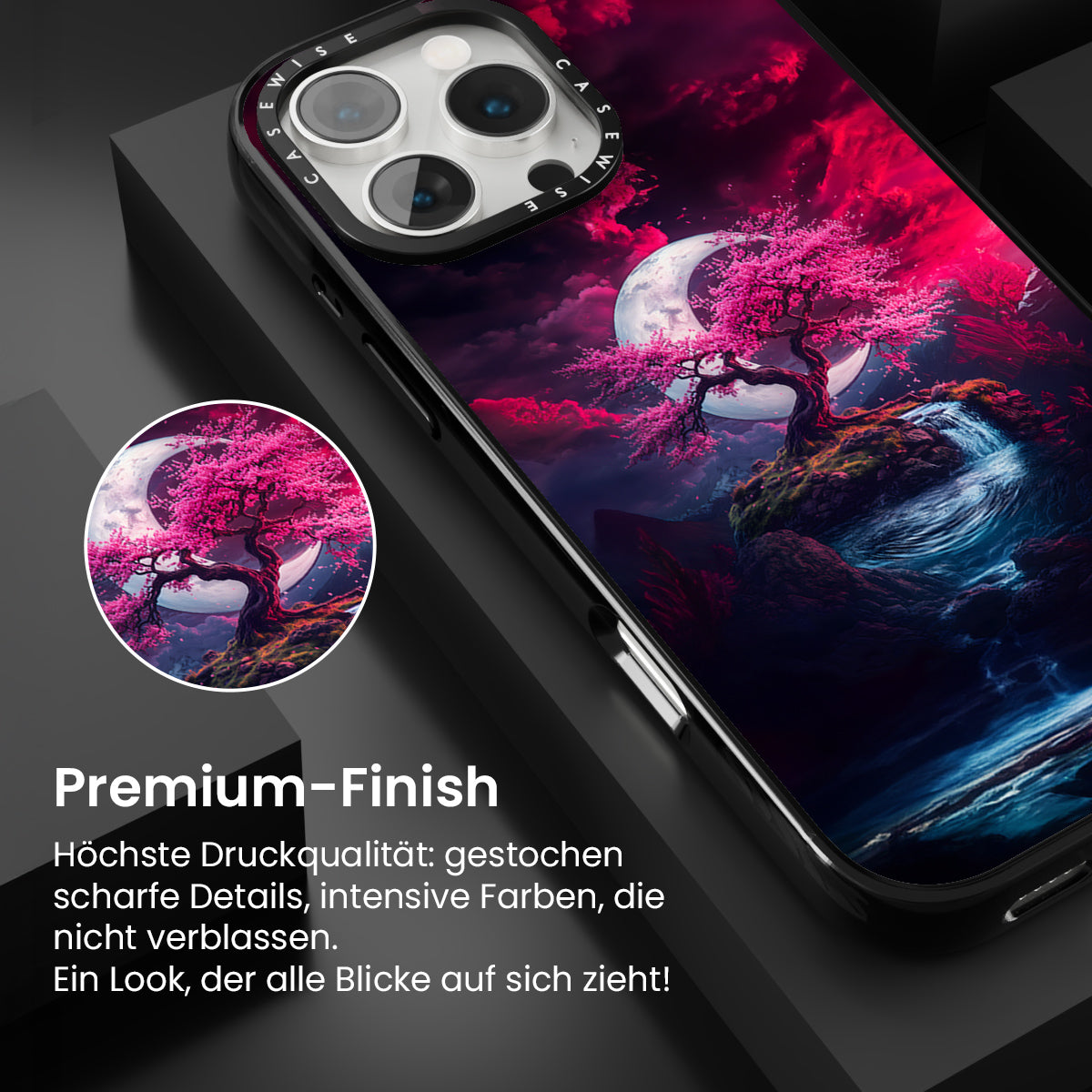 CASEWISE CASEWISE

Premium-Finish

Höchste Druckqualität: gestochen scharfe Details, intensive Farben, die nicht verblassen.
Ein Look, der alle Blicke auf sich zieht!