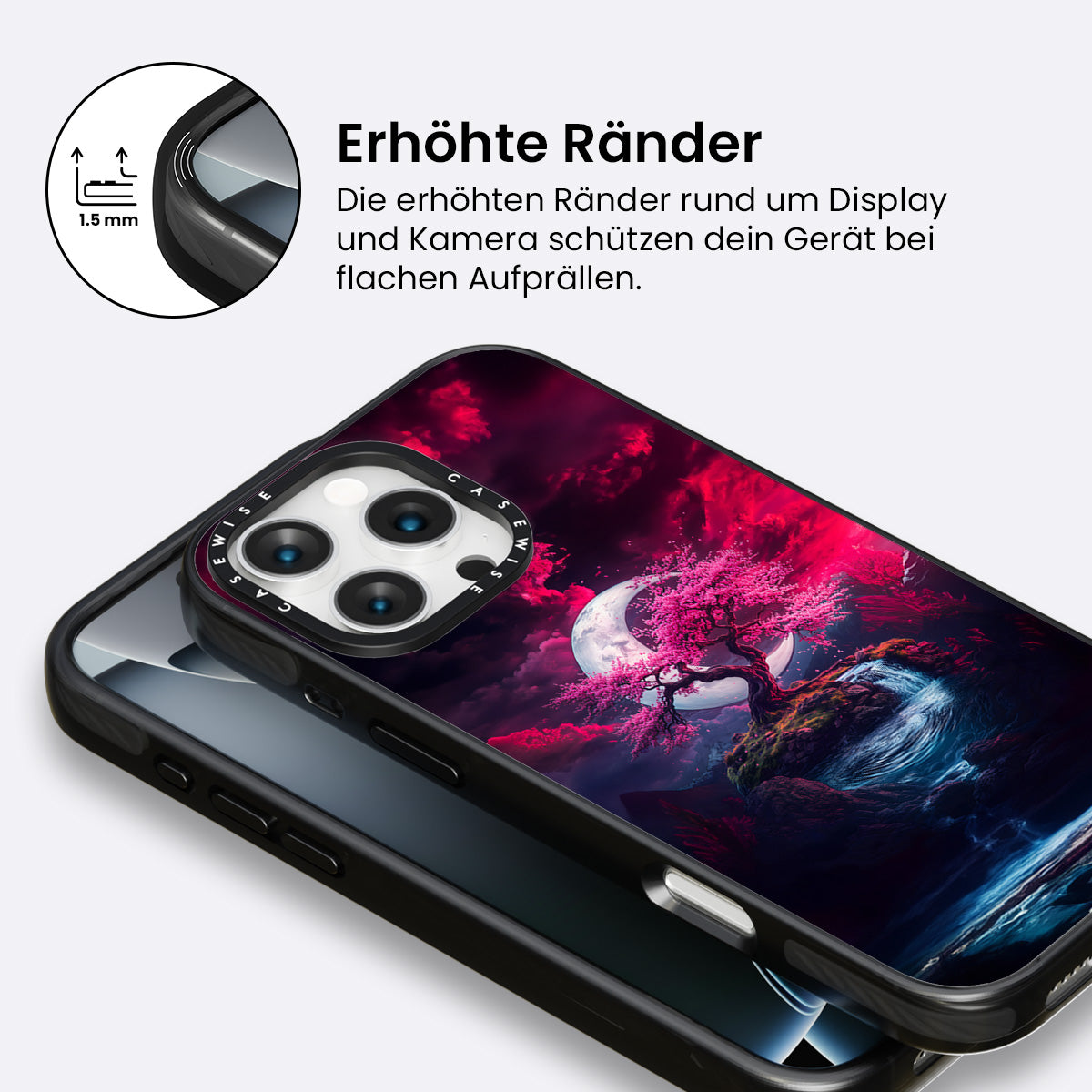 1.5 mm

Erhöhte Ränder

Die erhöhten Ränder rund um Display und Kamera schützen dein Gerät bei flachen Aufprällen.

CASEWISE CASEWISE