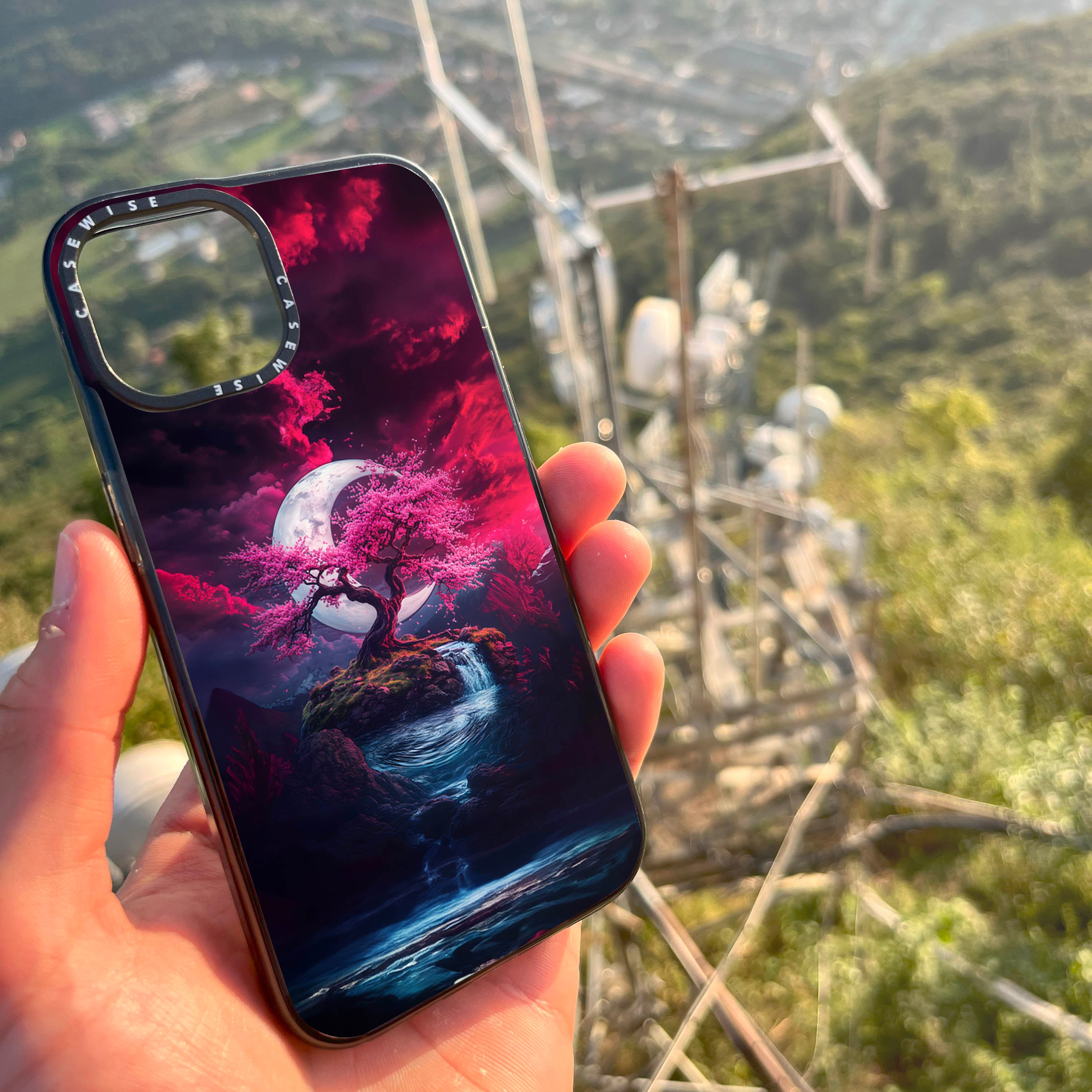 CASEWISE CASEWISE