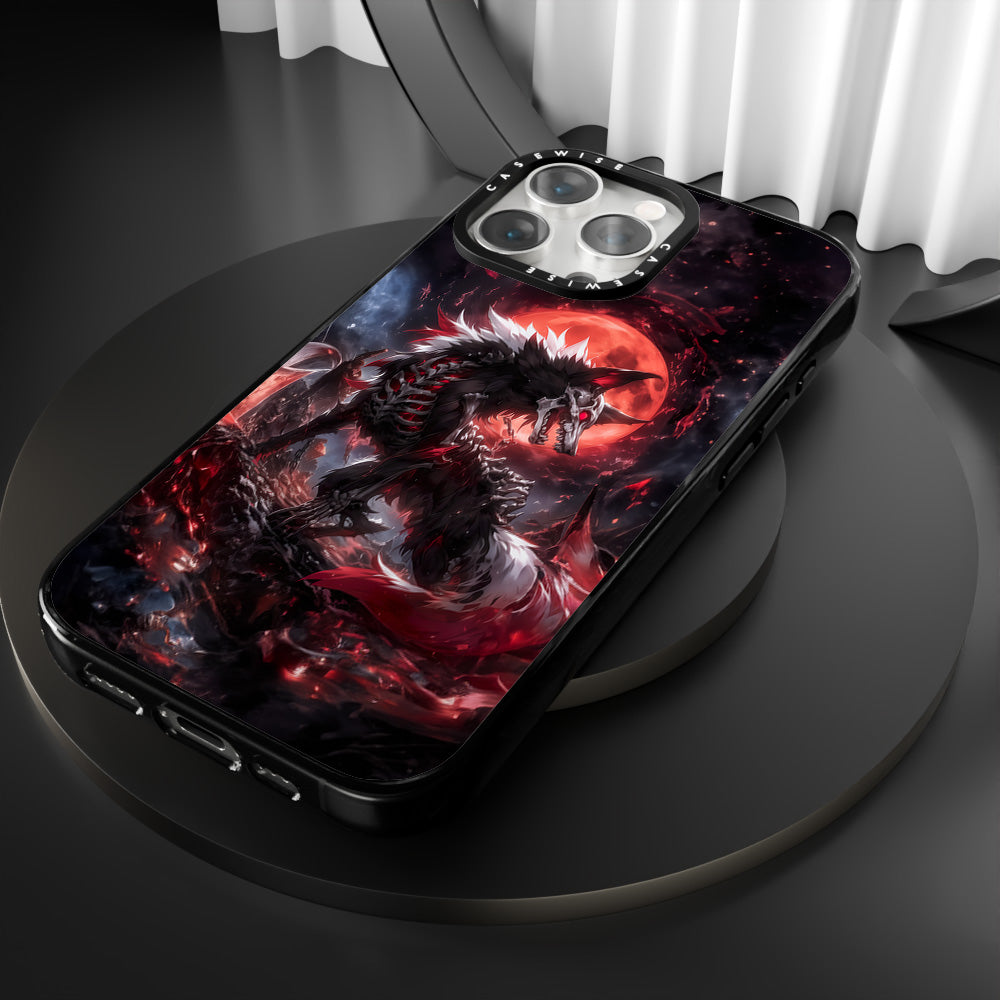 CASEWISE
CASEWISE