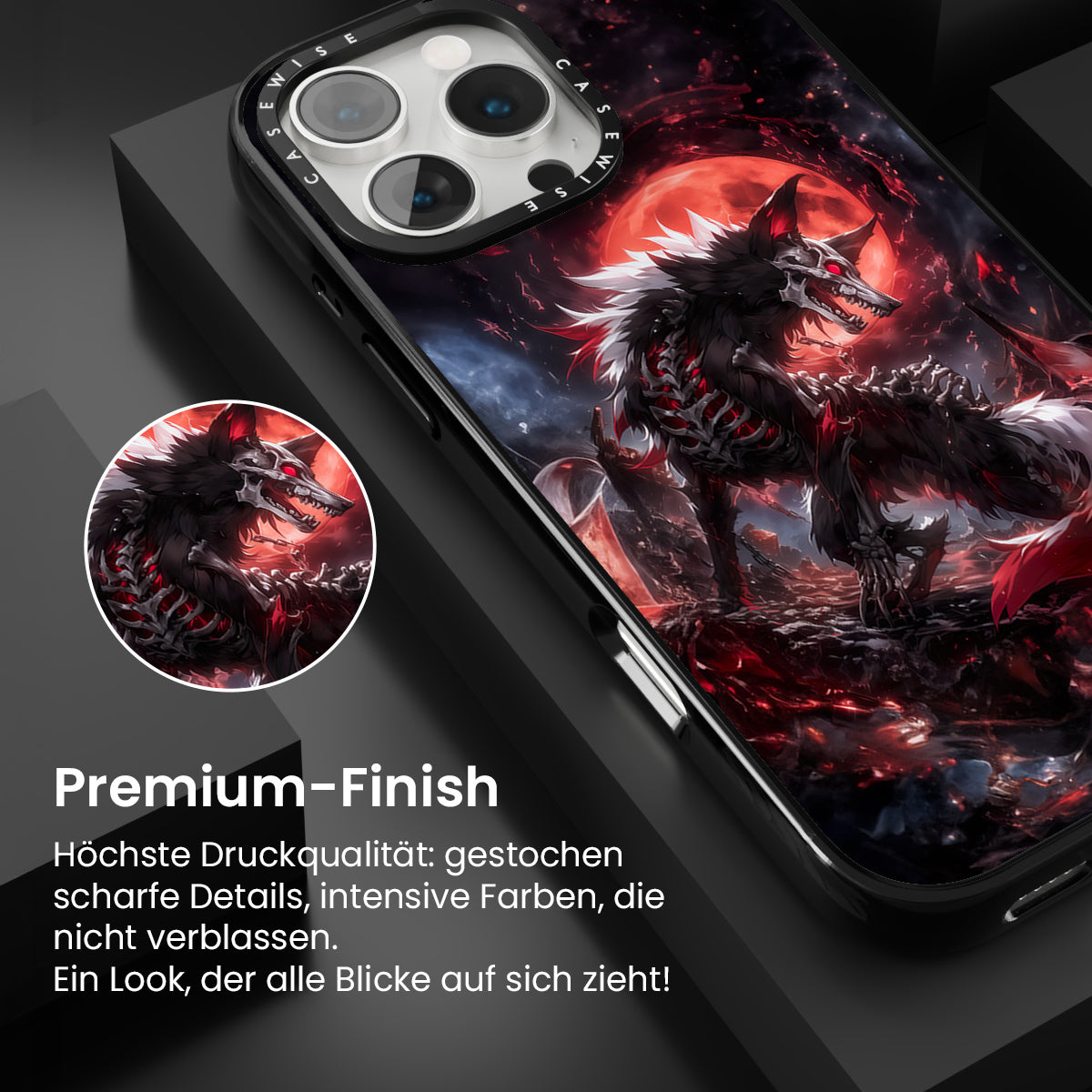 CASEWISE CASEWISE

Premium-Finish

Höchste Druckqualität: gestochen scharfe Details, intensive Farben, die nicht verblassen.
Ein Look, der alle Blicke auf sich zieht!