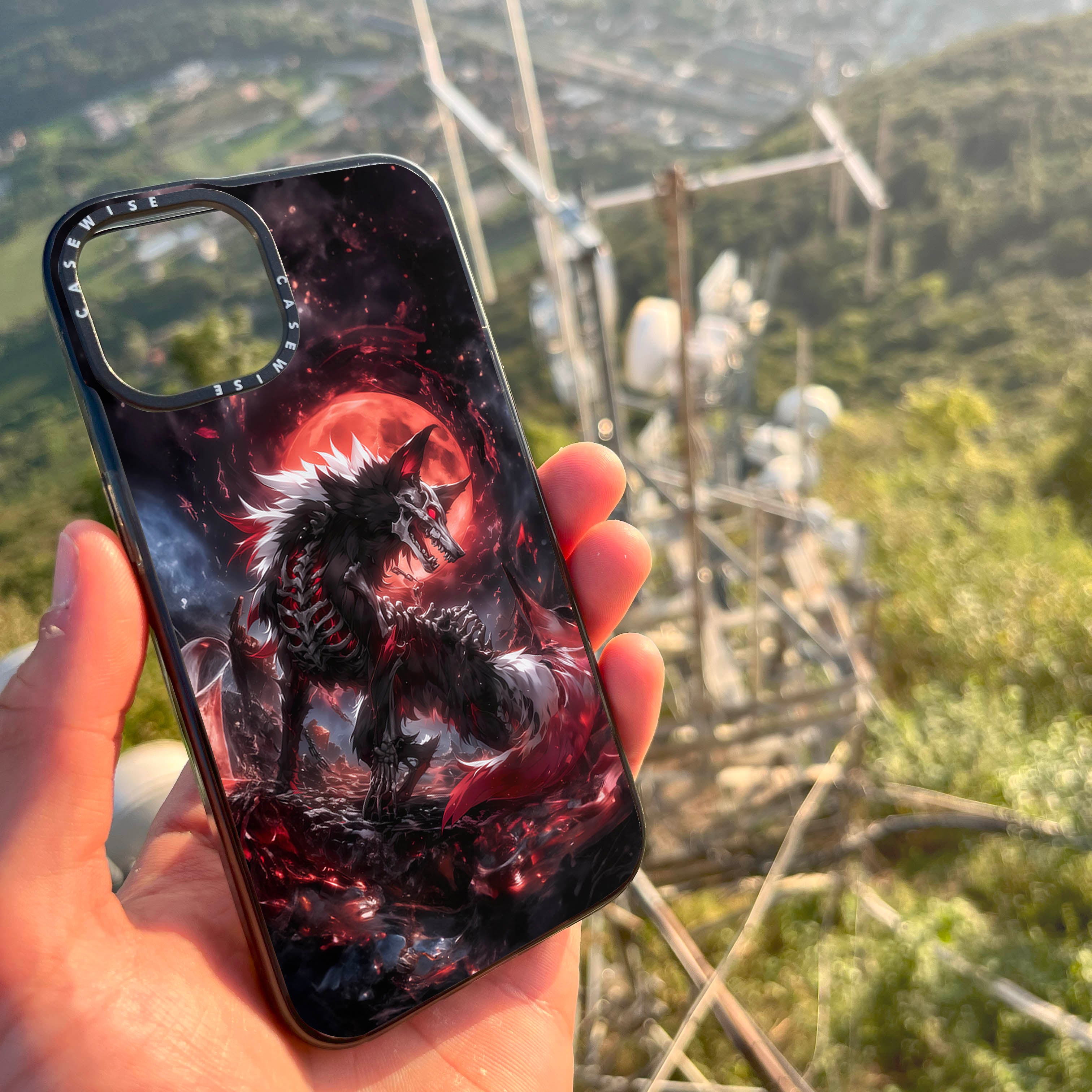 CASEWISE
CASEWISE