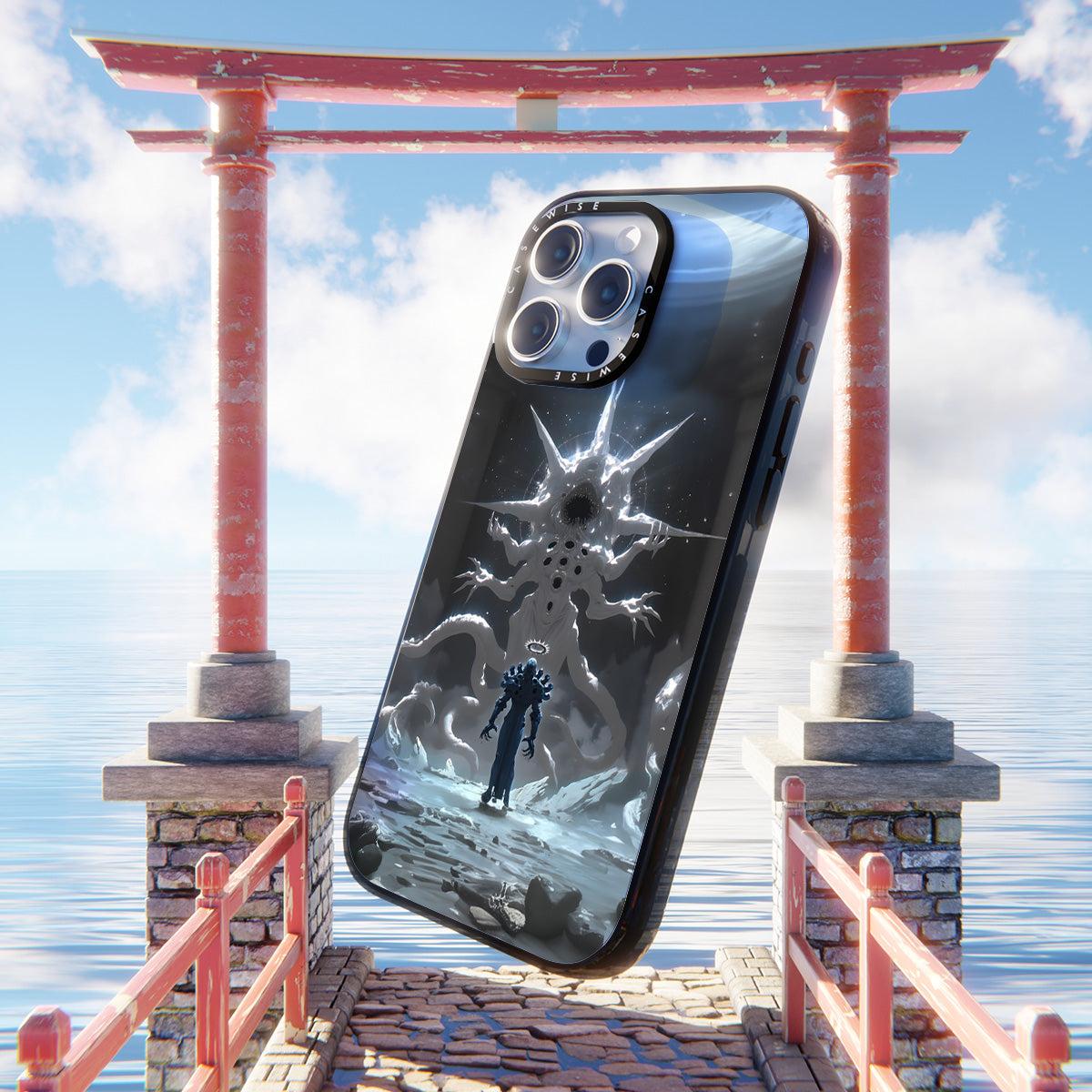 CASEWISE CASEWISE