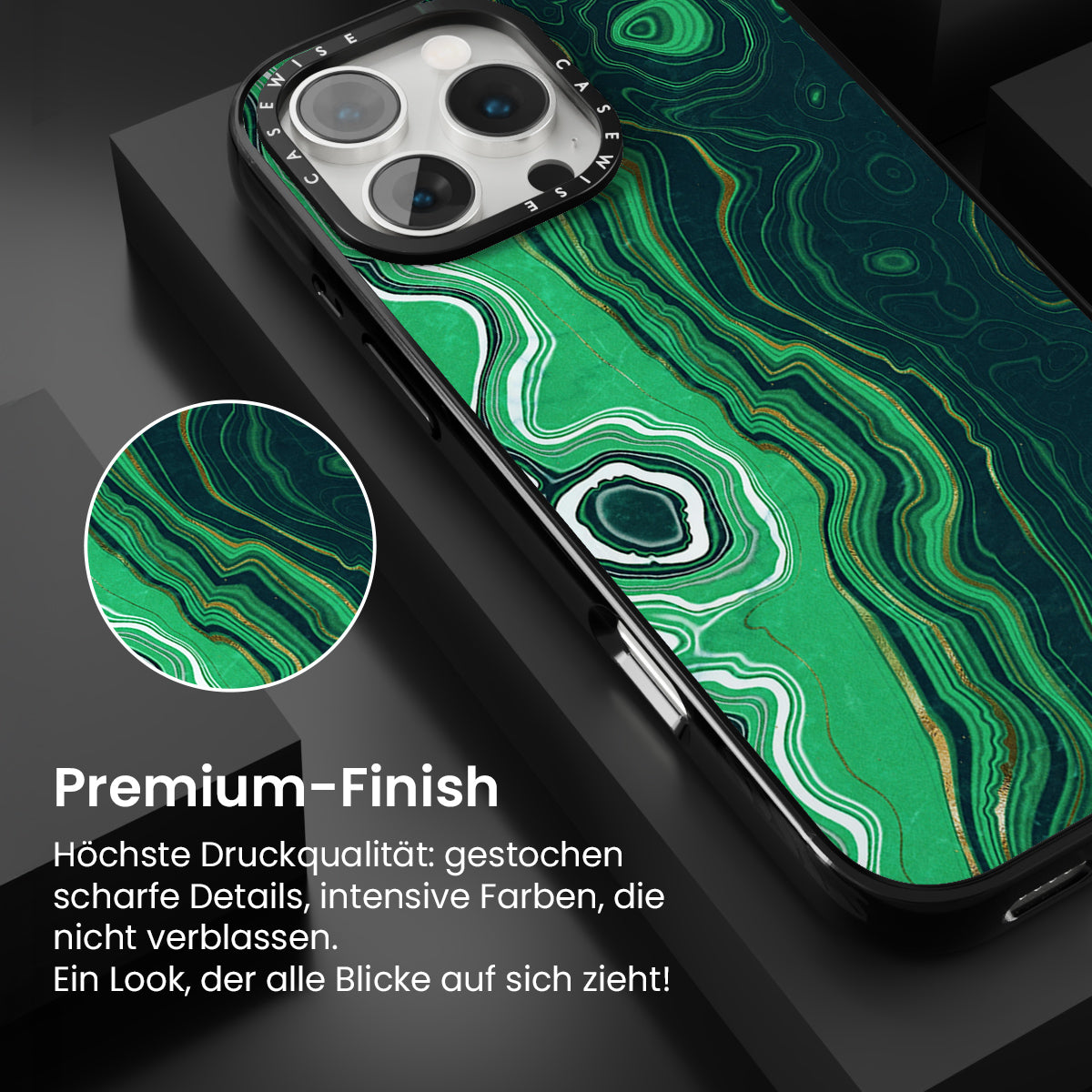 CASEWISE CASEWISE

Premium-Finish

Höchste Druckqualität: gestochen scharfe Details, intensive Farben, die nicht verblassen.
Ein Look, der alle Blicke auf sich zieht!