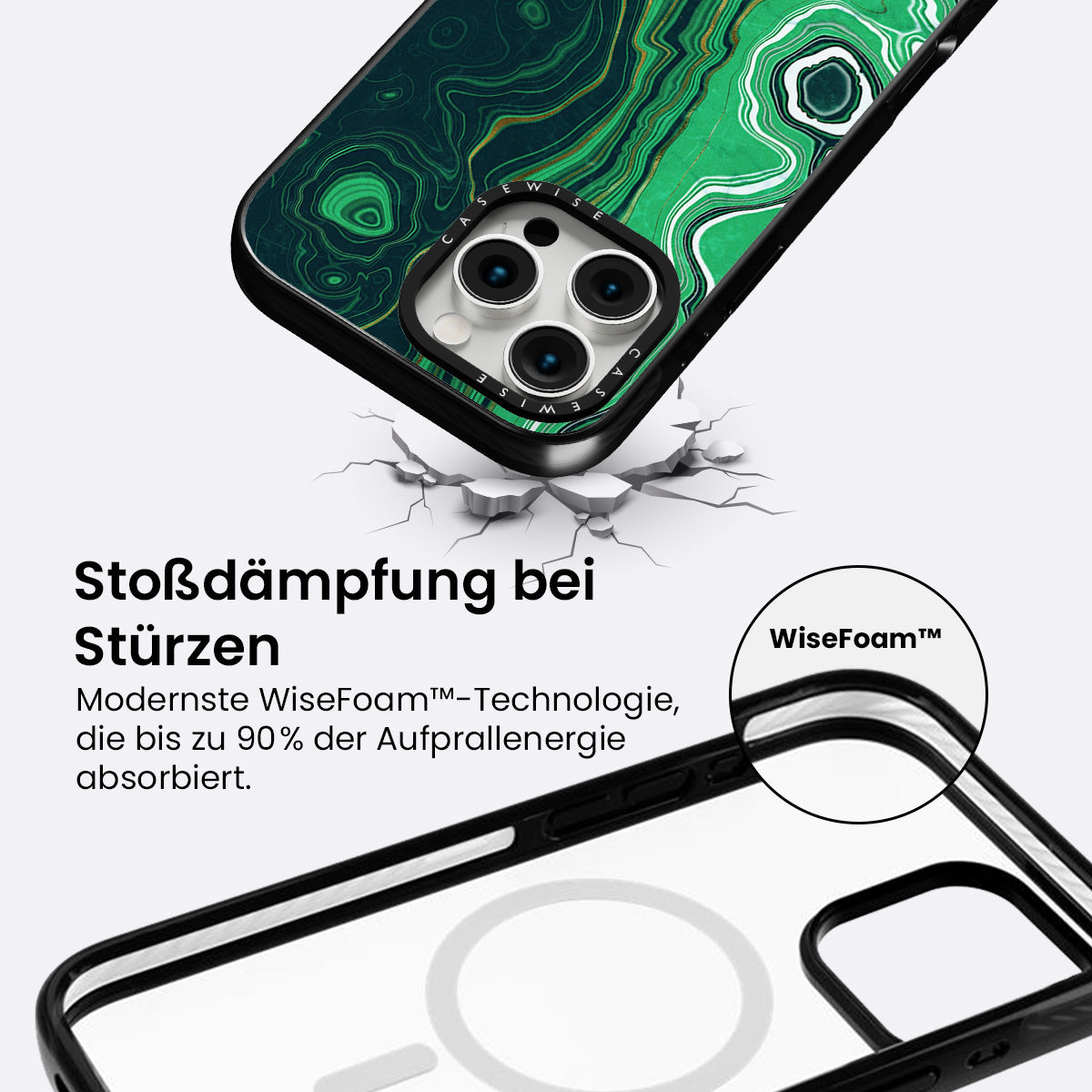 CASEWISE

CASEWISE

Stoßdämpfung bei Stürzen

Modernste WiseFoam™-Technologie, die bis zu 90% der Aufprallenergie absorbiert.

WiseFoam™