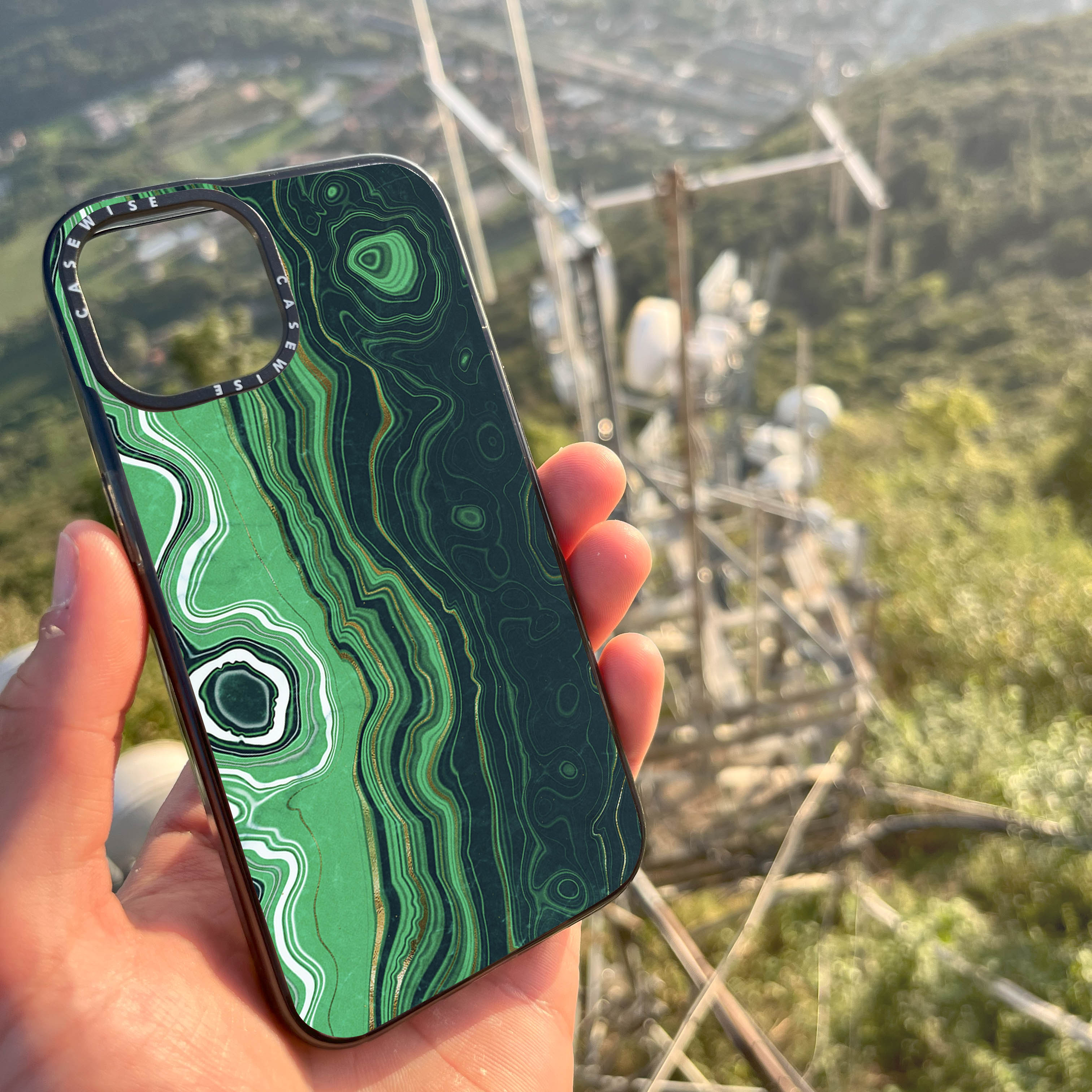 CASEWISE CASEWISE