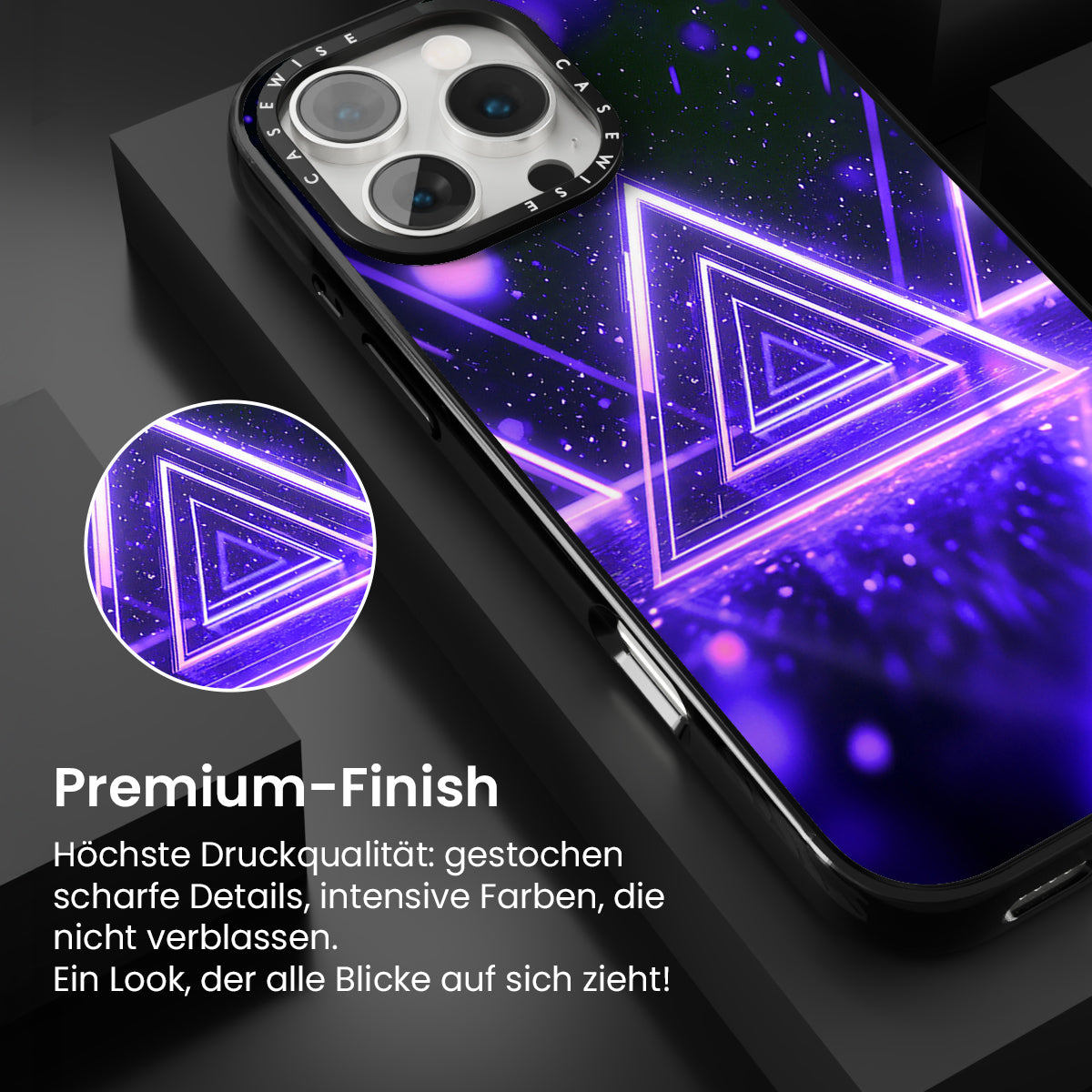 CASEWISE CASEWISE

Premium-Finish

Höchste Druckqualität: gestochen scharfe Details, intensive Farben, die nicht verblassen.
Ein Look, der alle Blicke auf sich zieht!