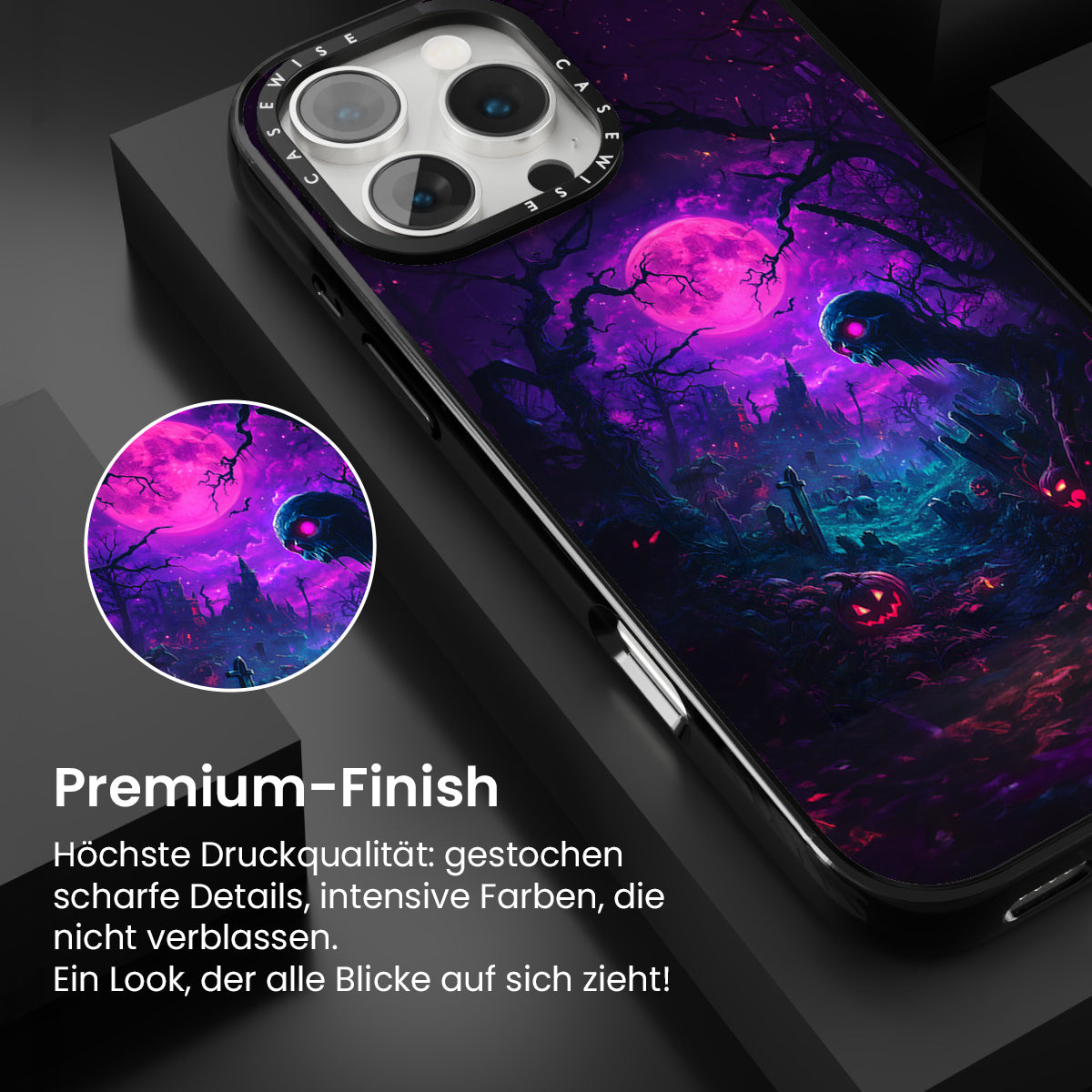 CASEWISE CASEWISE

Premium-Finish

Höchste Druckqualität: gestochen scharfe Details, intensive Farben, die nicht verblassen.
Ein Look, der alle Blicke auf sich zieht!