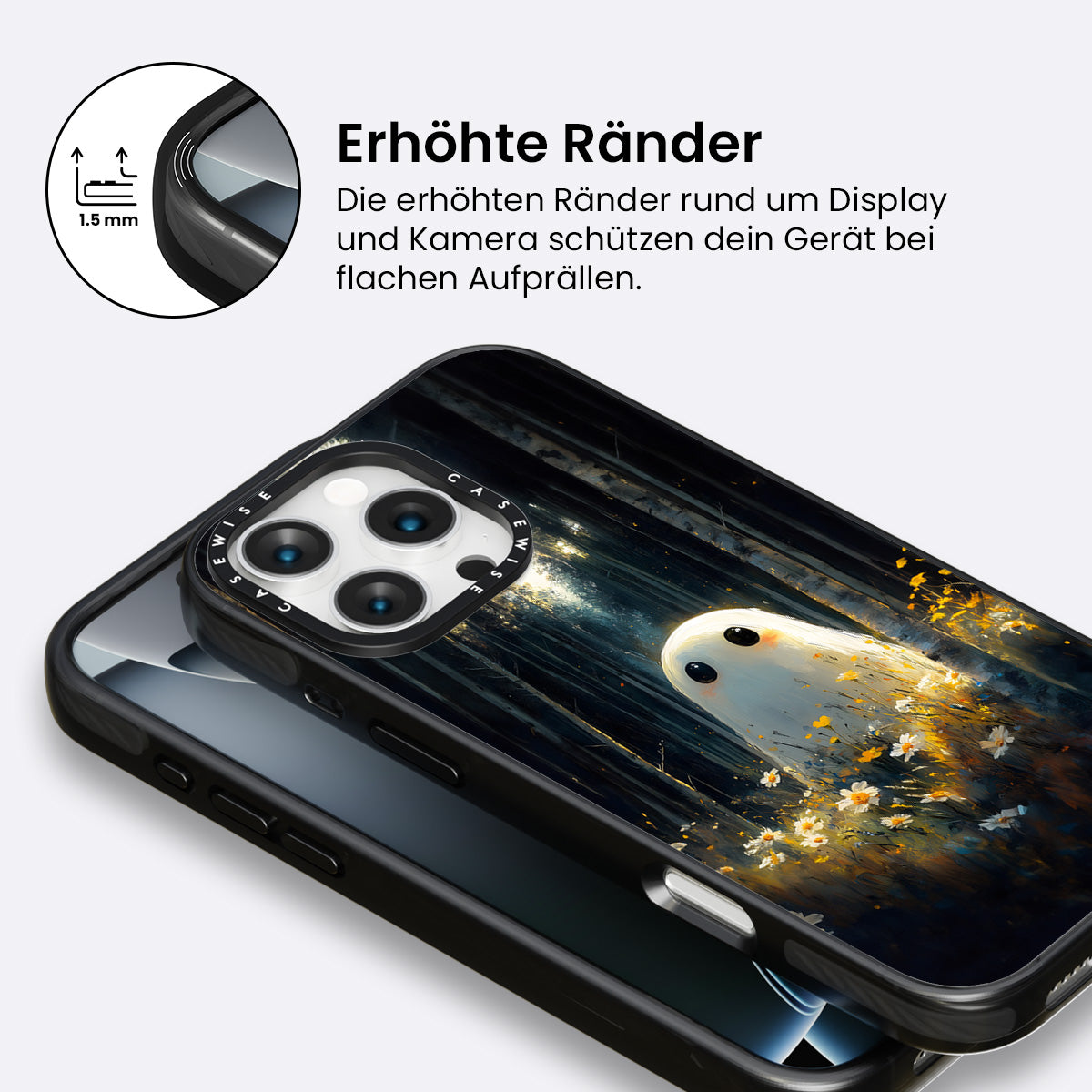 1.5 mm

Erhöhte Ränder

Die erhöhten Ränder rund um Display und Kamera schützen dein Gerät bei flachen Aufprällen.

CASEWISE CASEWISE