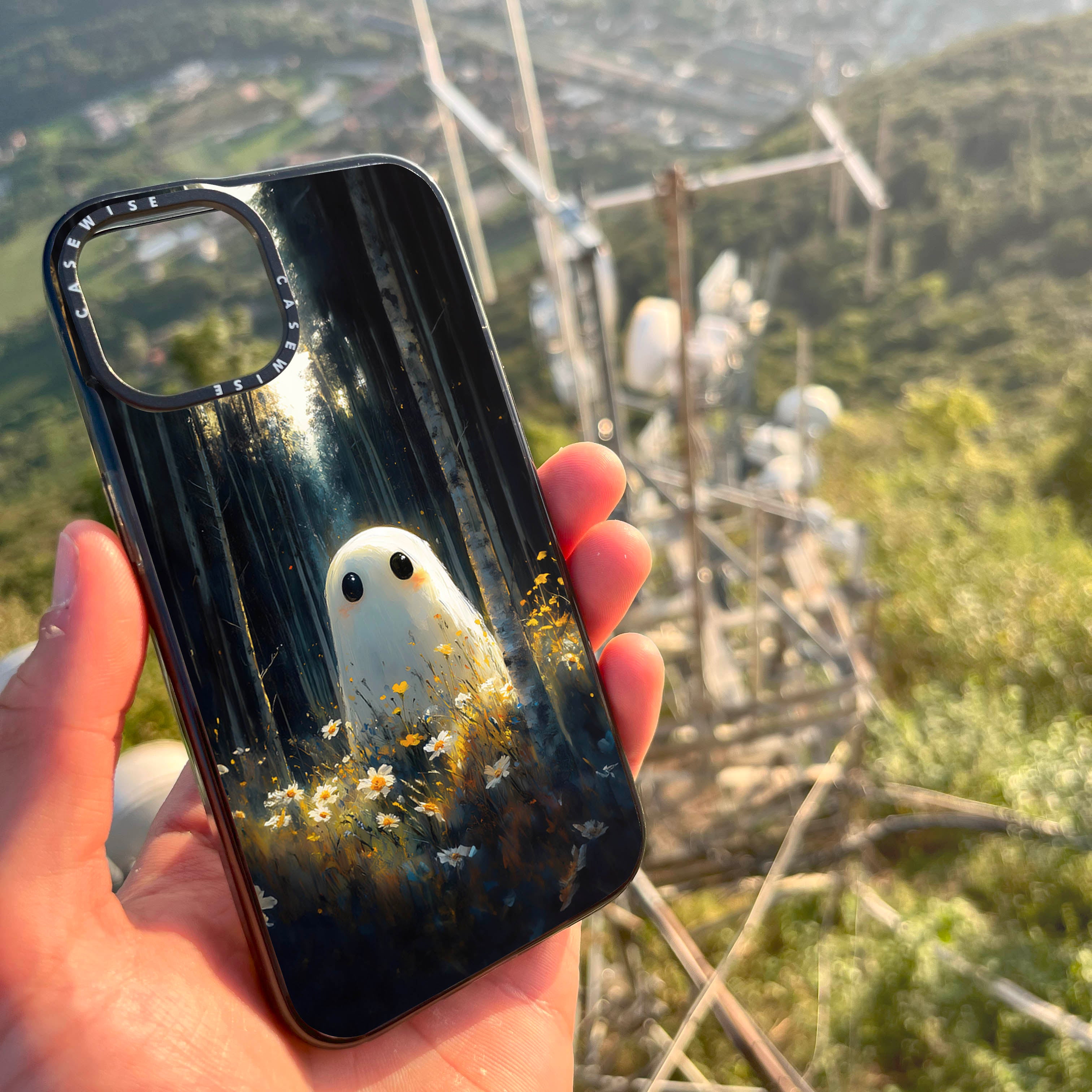 CASEWISE CASEWISE