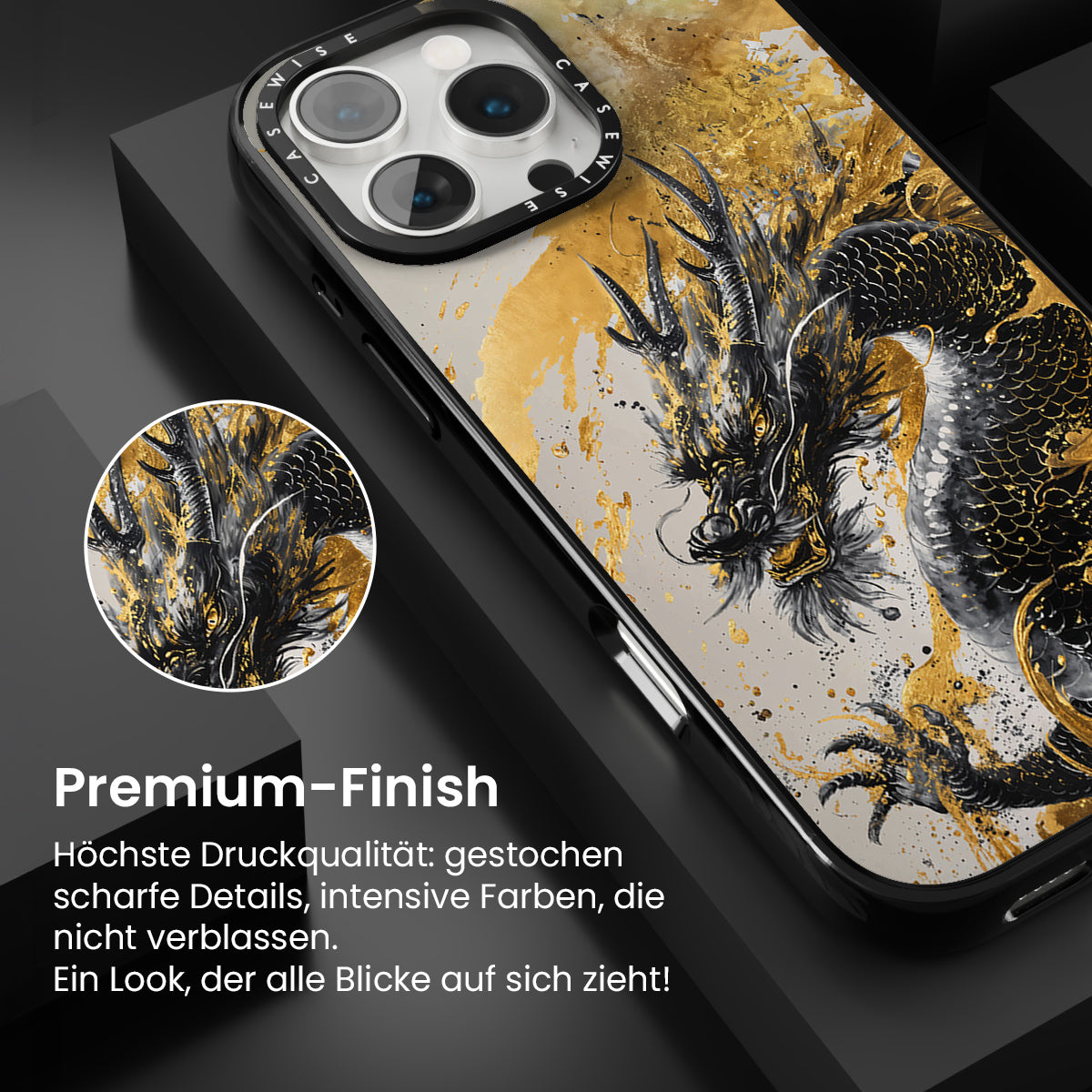 CASEWISE CASEWISE

Premium-Finish

Höchste Druckqualität: gestochen scharfe Details, intensive Farben, die nicht verblassen.
Ein Look, der alle Blicke auf sich zieht!