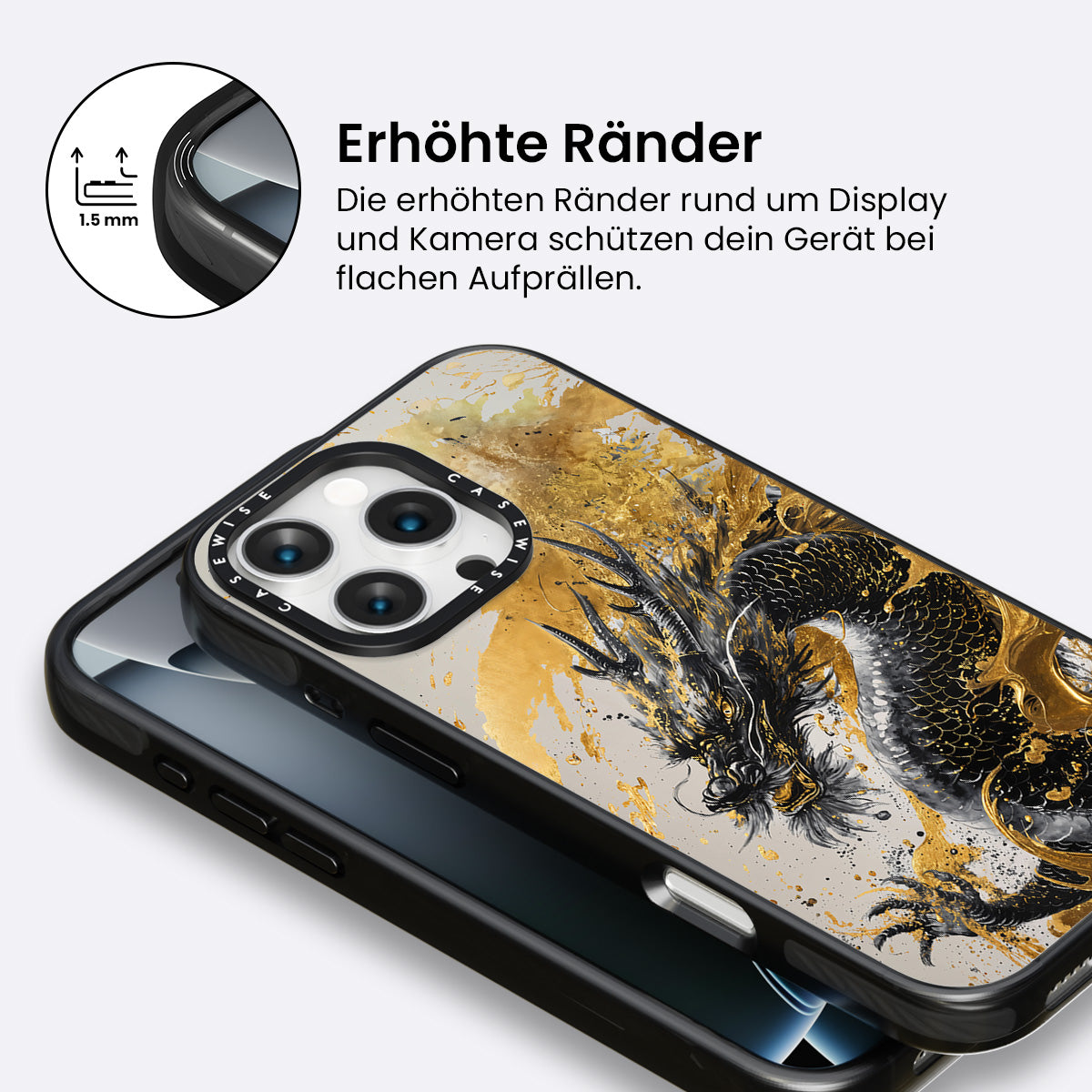 1.5 mm

Erhöhte Ränder

Die erhöhten Ränder rund um Display und Kamera schützen dein Gerät bei flachen Aufprällen.

CASEWISE CASEWISE