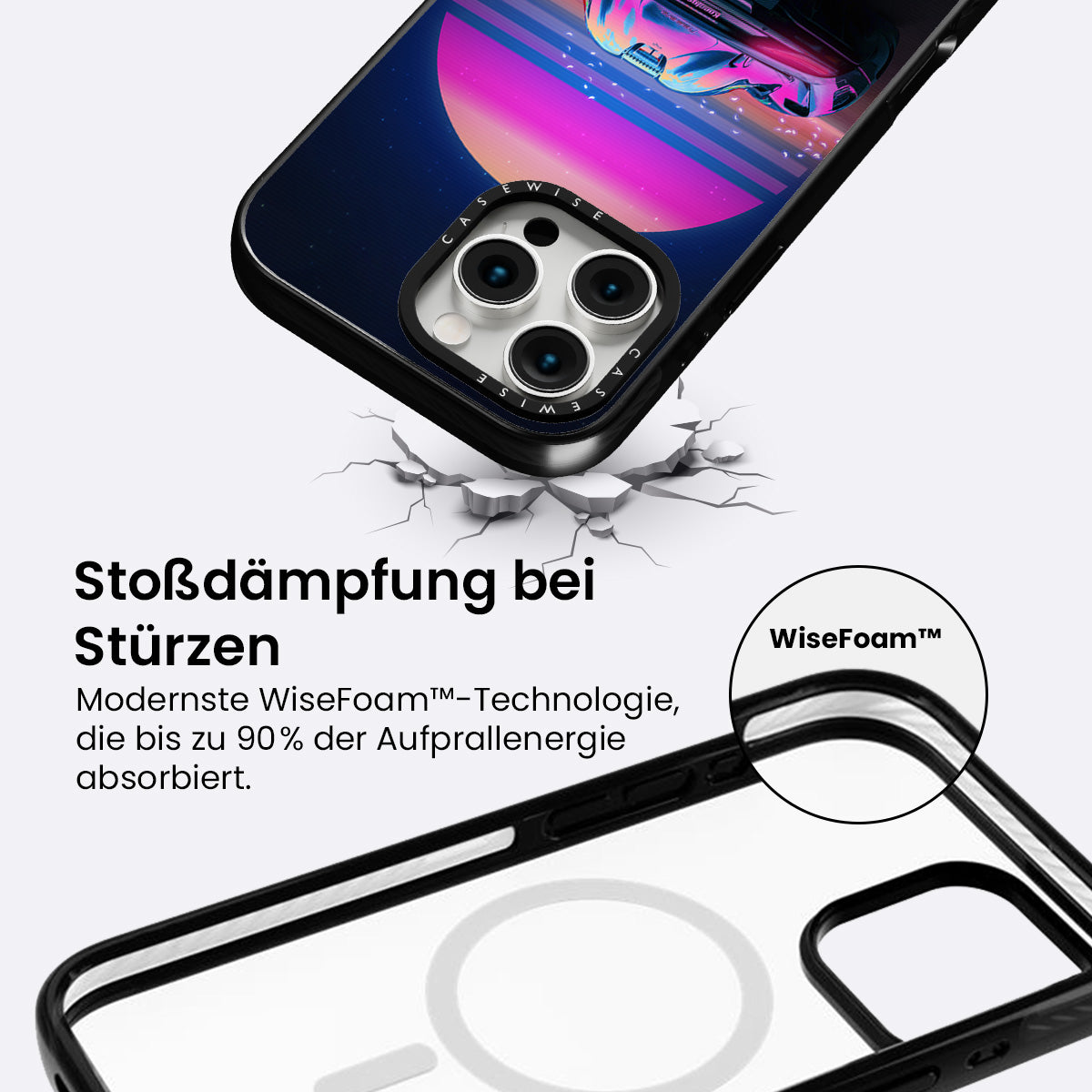 CASEWISE

CASEWISE

Stoßdämpfung bei Stürzen

Modernste WiseFoam™-Technologie, die bis zu 90% der Aufprallenergie absorbiert.

WiseFoam™