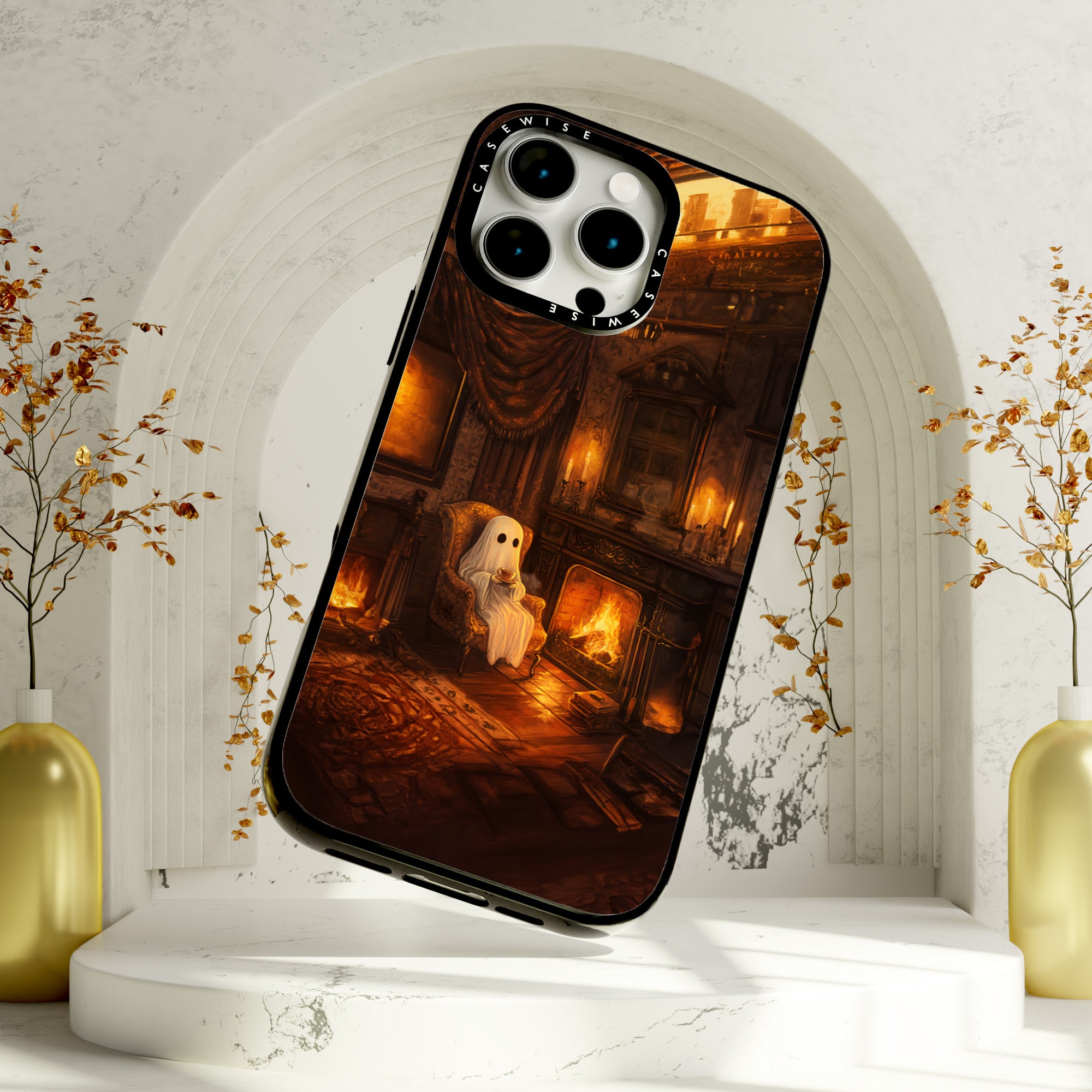 CASEWISE

CASEWISE