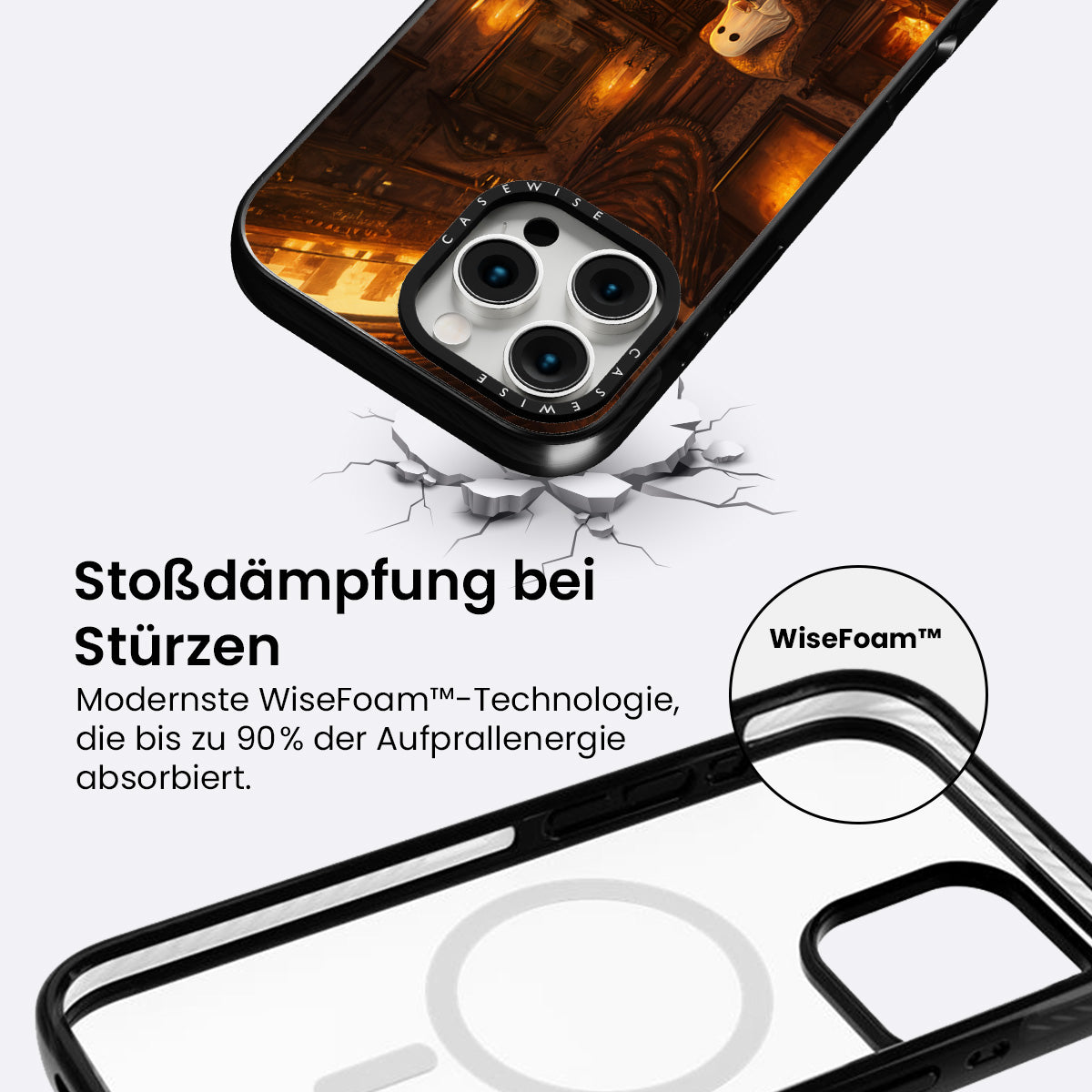 CASEWISE

CASEWISE

Stoßdämpfung bei Stürzen

Modernste WiseFoam™-Technologie, die bis zu 90% der Aufprallenergie absorbiert.

WiseFoam™