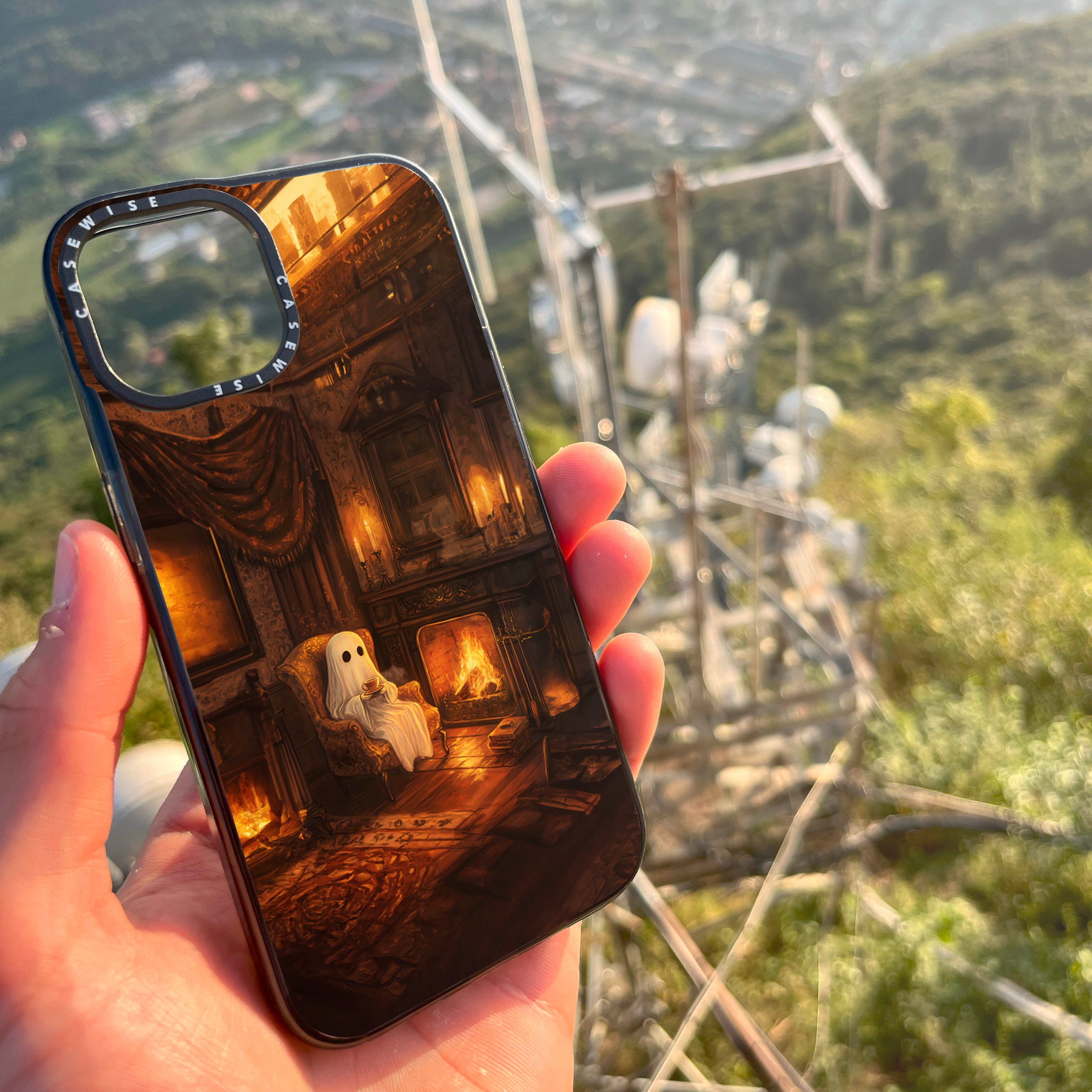 CASEWISE
CASEWISE