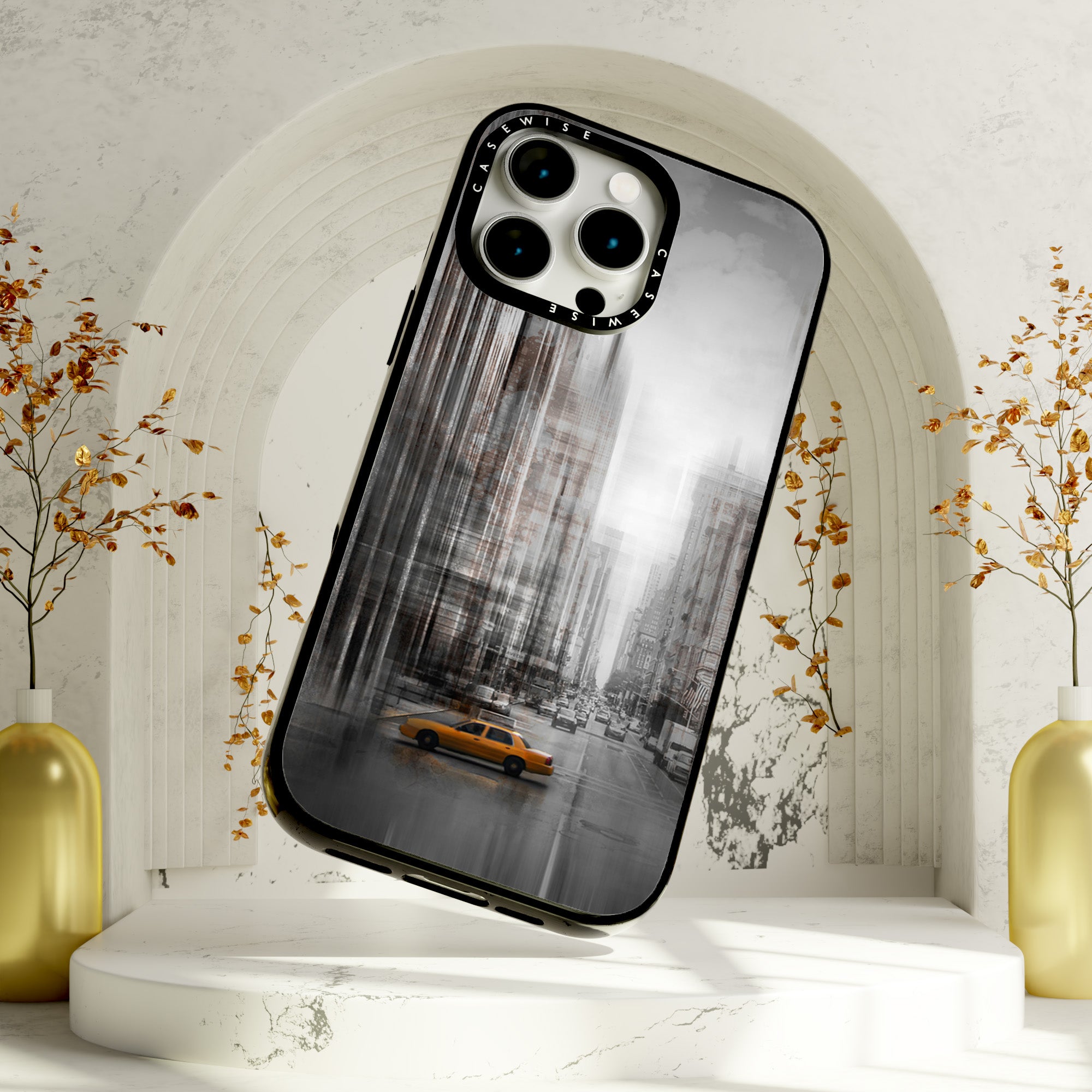 CASEWISE
CASEWISE