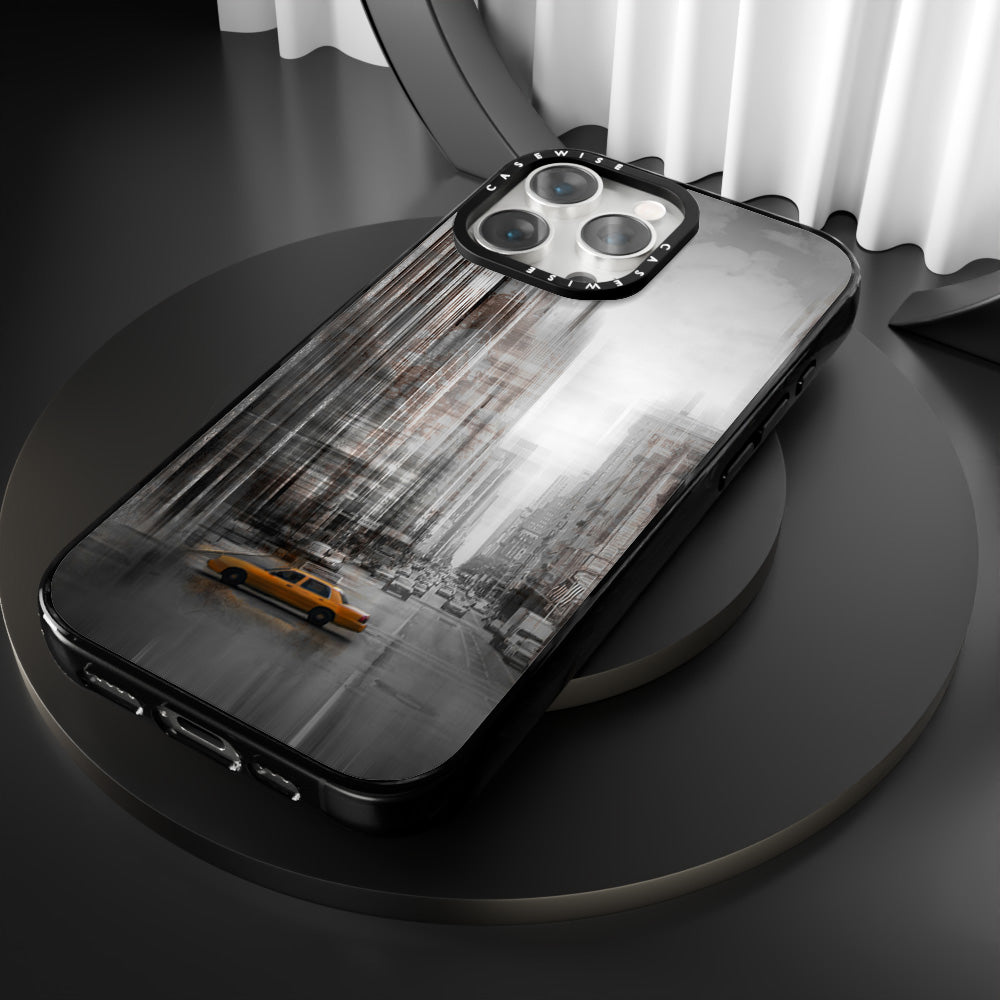 CASEWISE
CASEWISE