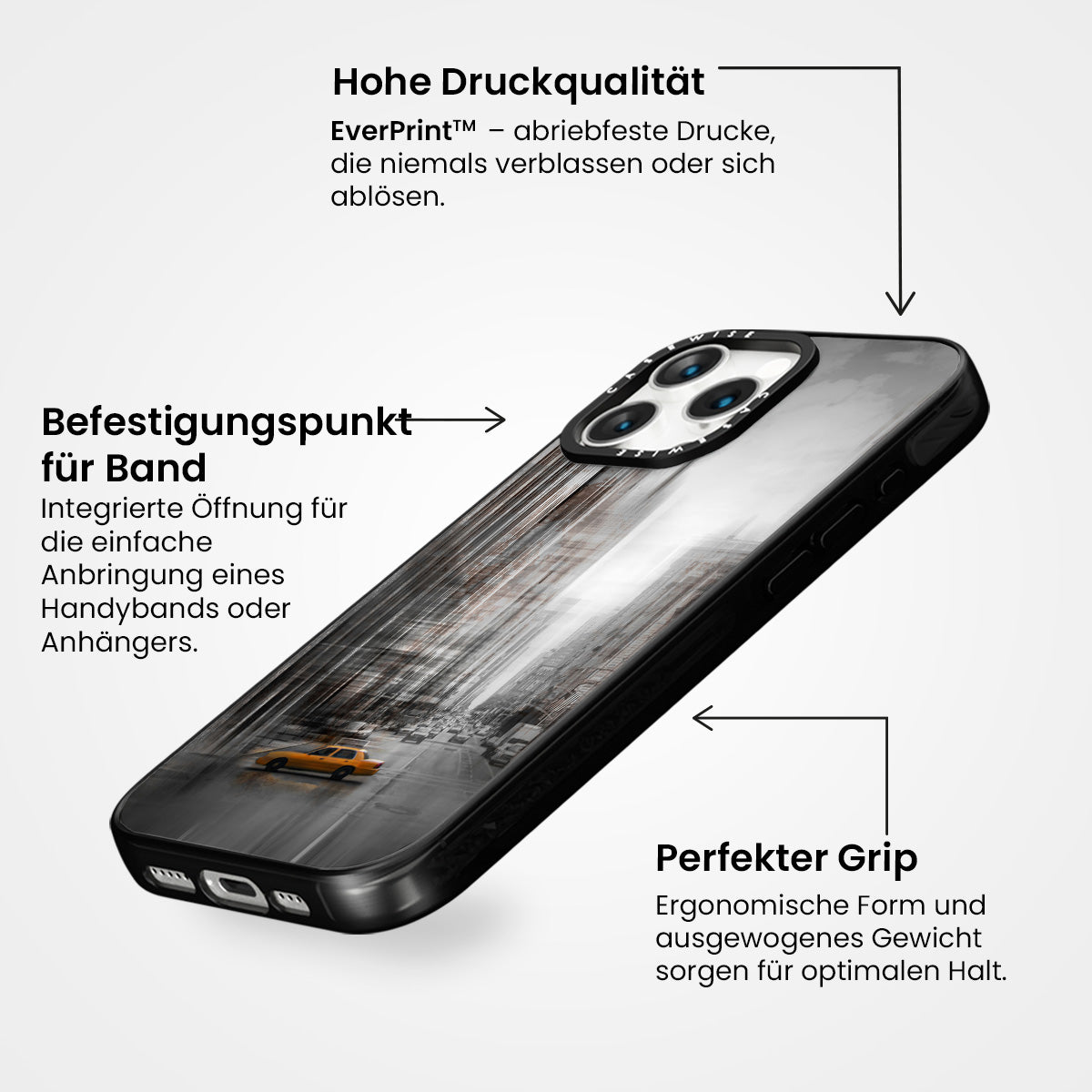 Hohe Druckqualität

EverPrint™ – abriebfeste Drucke, die niemals verblassen oder sich ablösen.

Befestigungspunkt für Band

Integrierte Öffnung für die einfache Anbringung eines Handybands oder Anhängers.

CASEWISE

CASEWISE

Perfekter Grip

Ergonomische Form und ausgewogenes Gewicht sorgen für optimalen Halt.