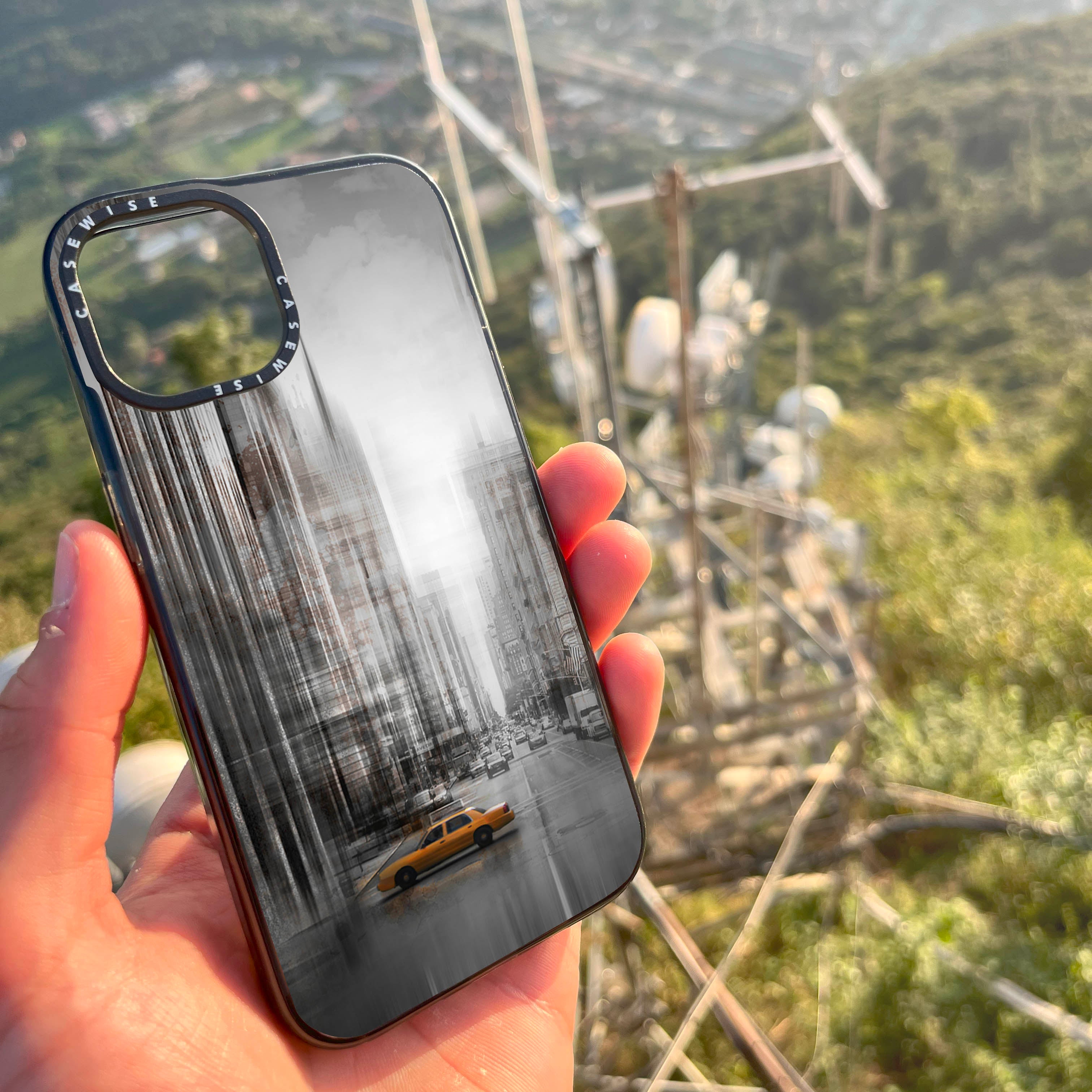 CASEWISE
CASEWISE