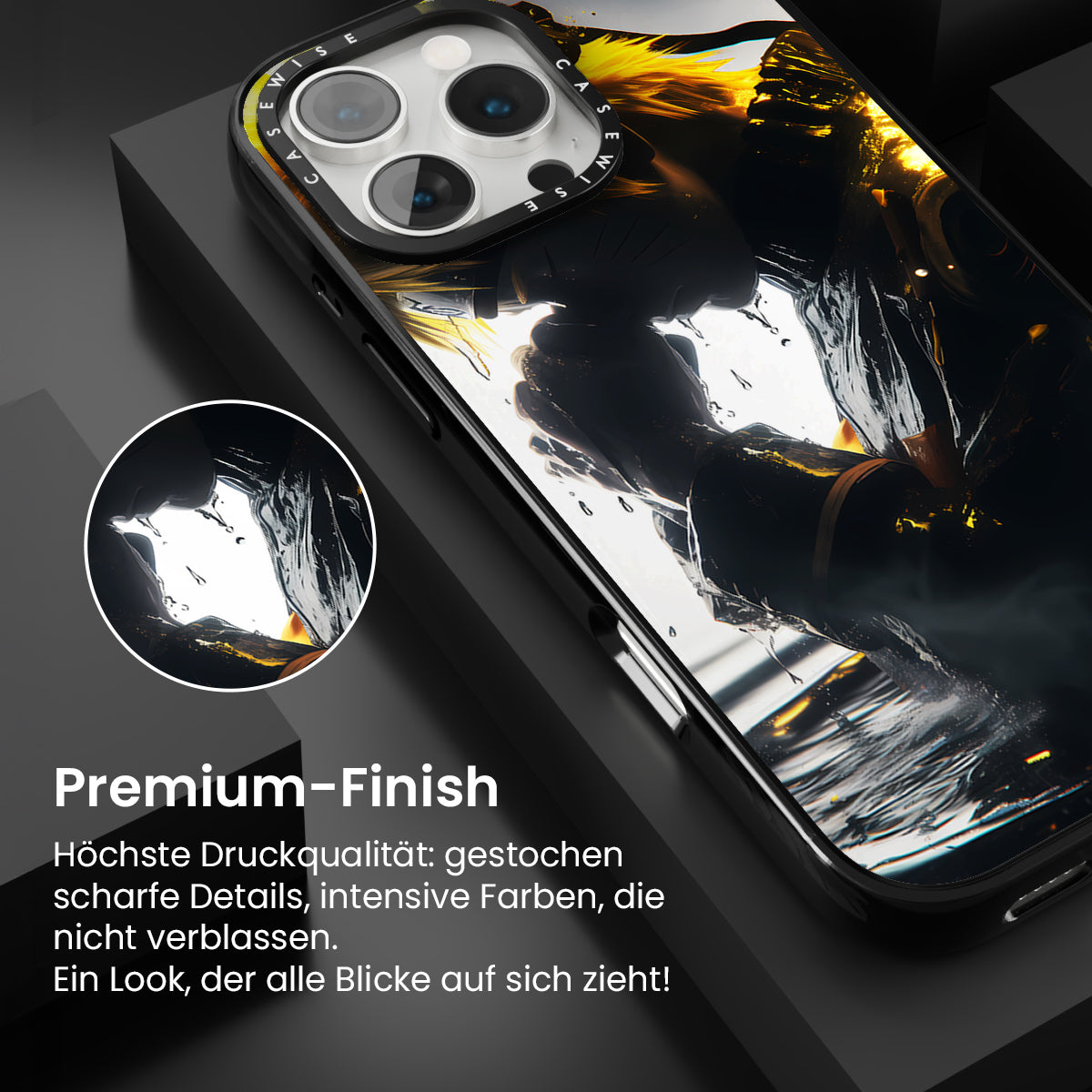 CASEWISE CASEWISE

Premium-Finish

Höchste Druckqualität: gestochen scharfe Details, intensive Farben, die nicht verblassen.
Ein Look, der alle Blicke auf sich zieht!