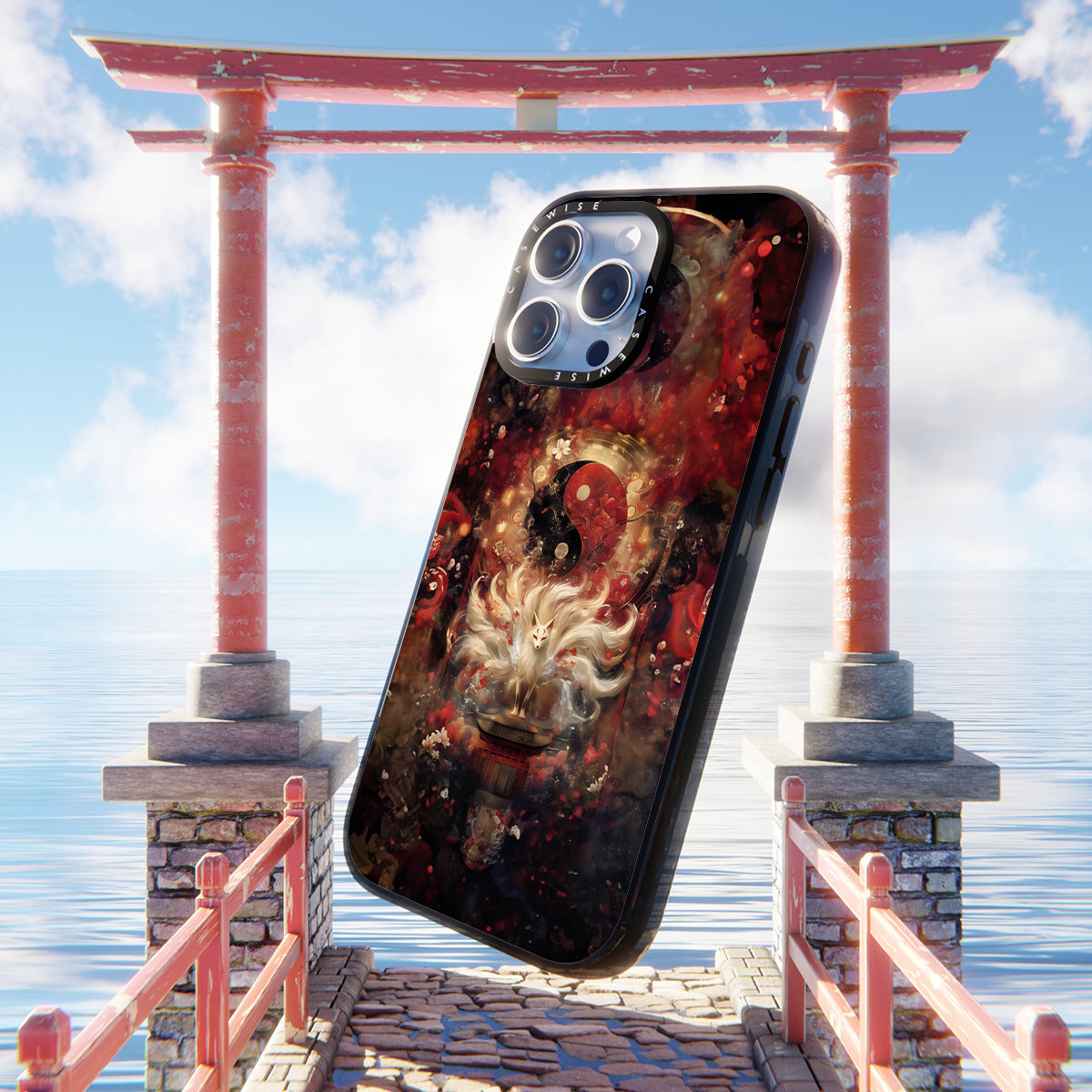 CASEWISE CASEWISE