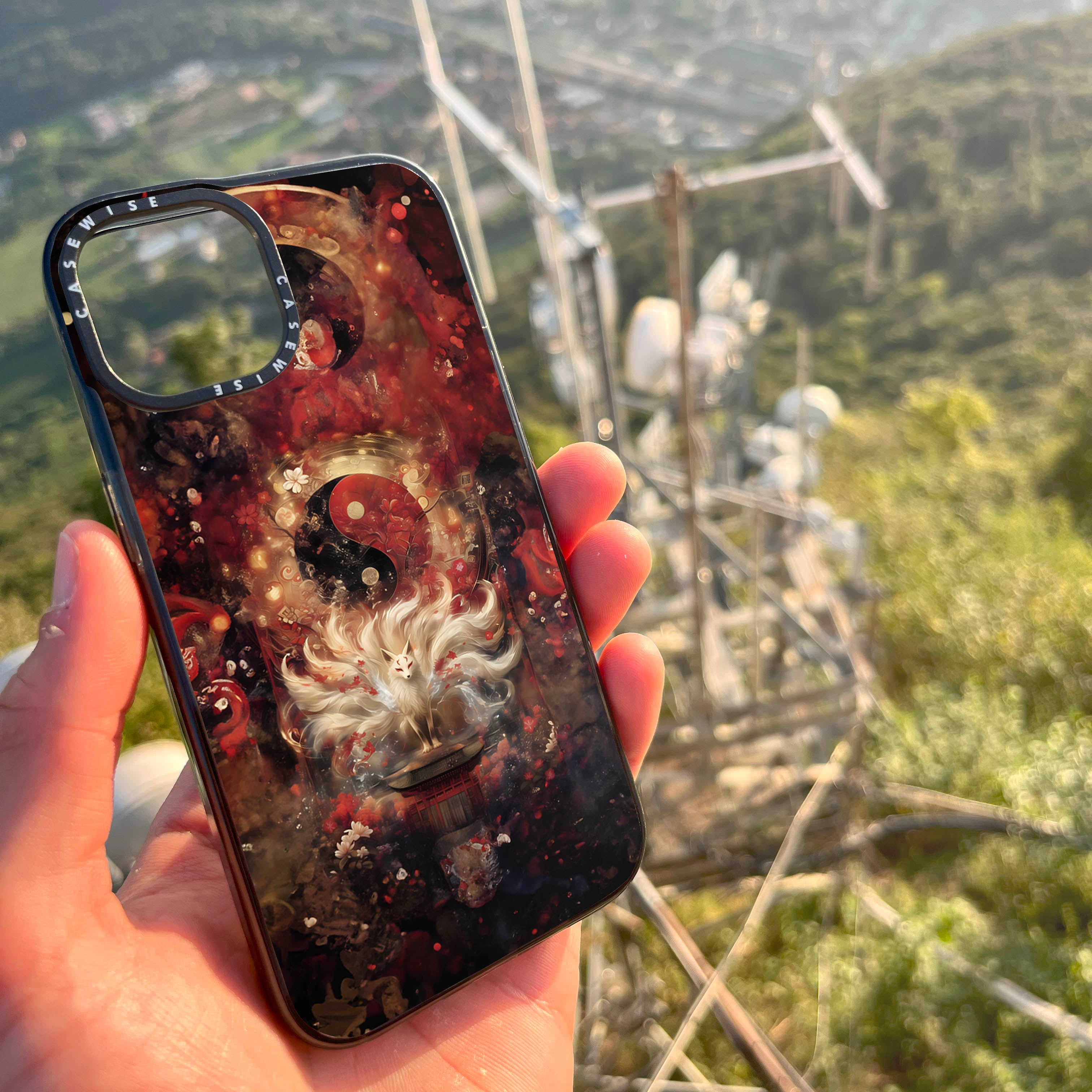 CASEWISE CASEWISE