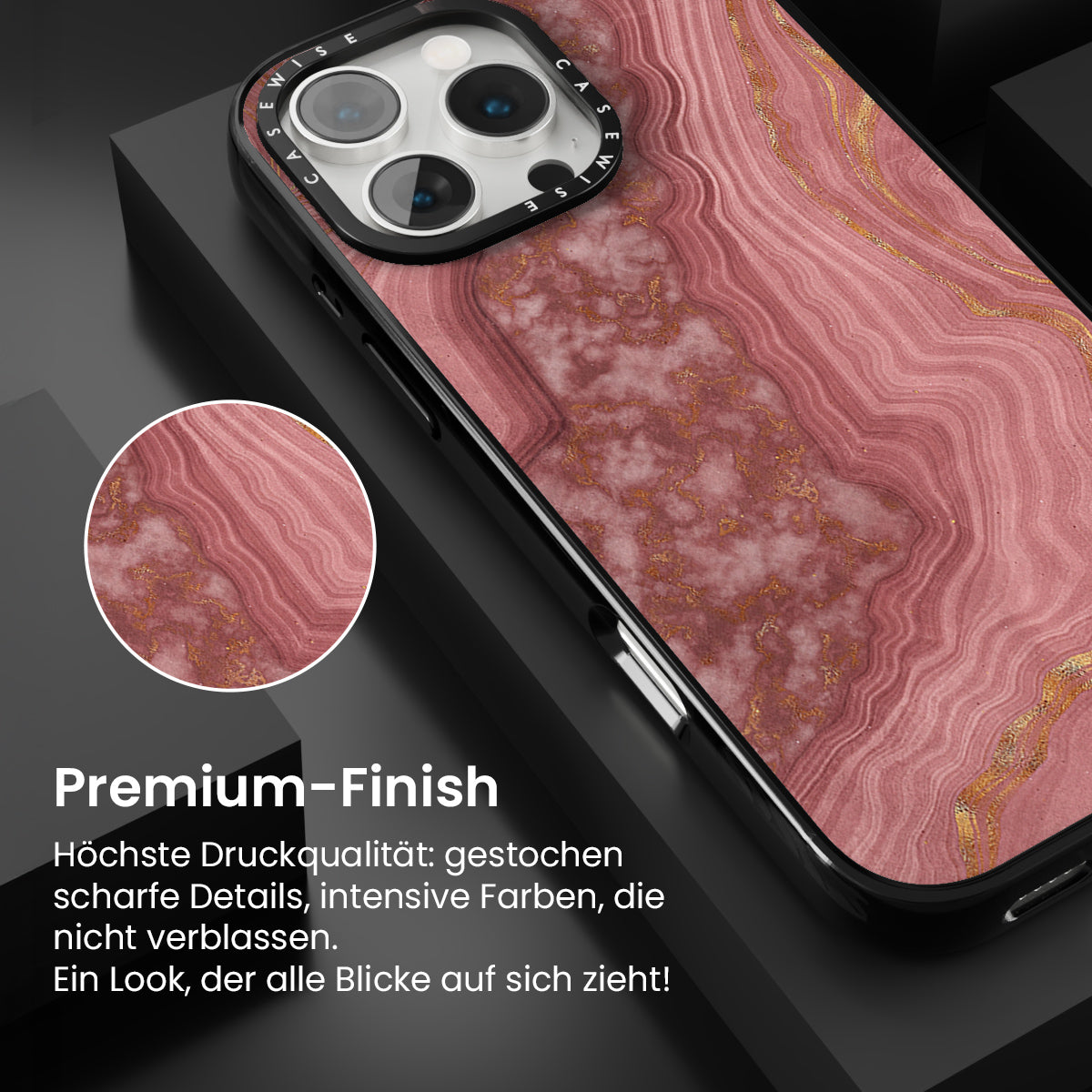 CASEWISE CASEWISE

Premium-Finish

Höchste Druckqualität: gestochen scharfe Details, intensive Farben, die nicht verblassen.
Ein Look, der alle Blicke auf sich zieht!