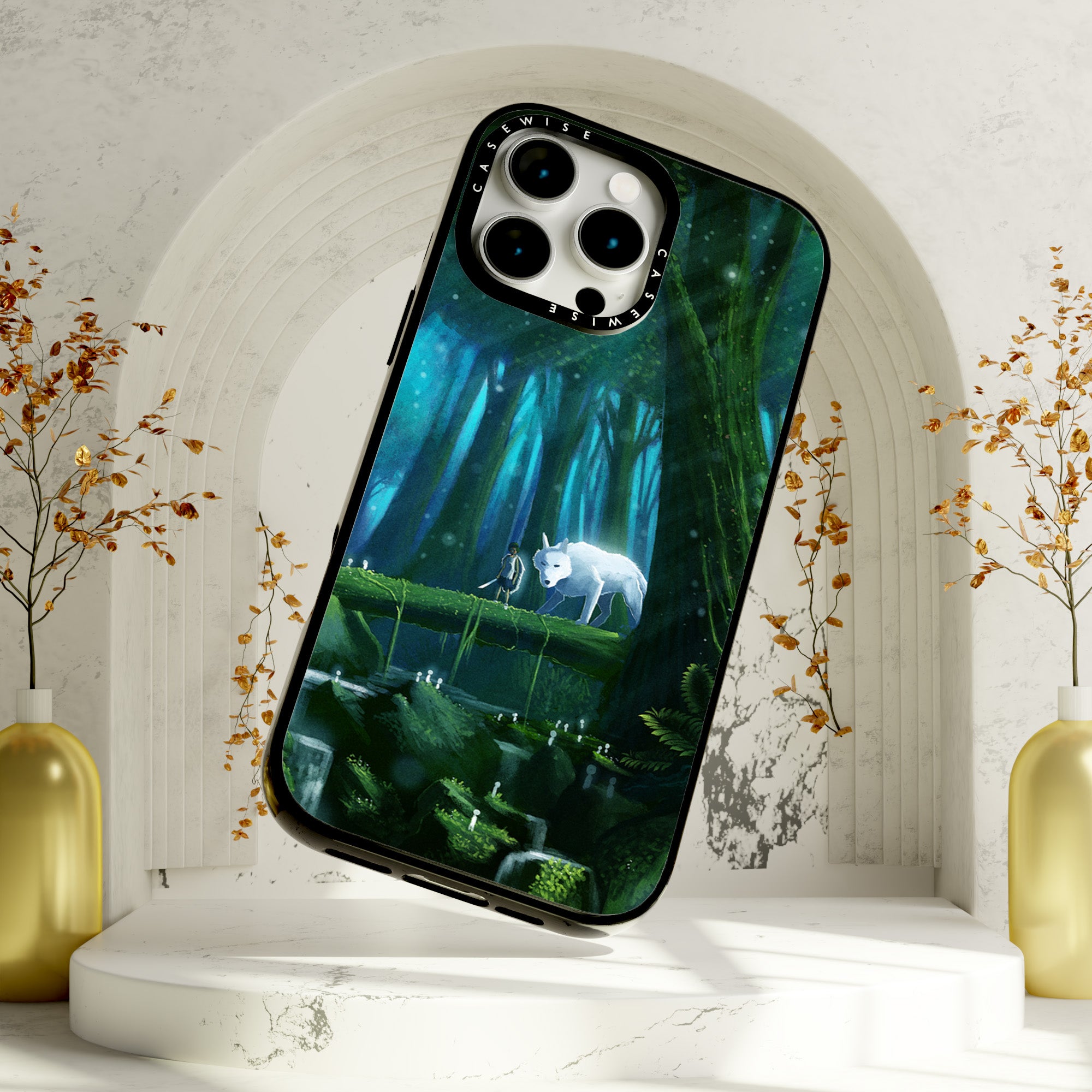 CASEWISE
CASEWISE