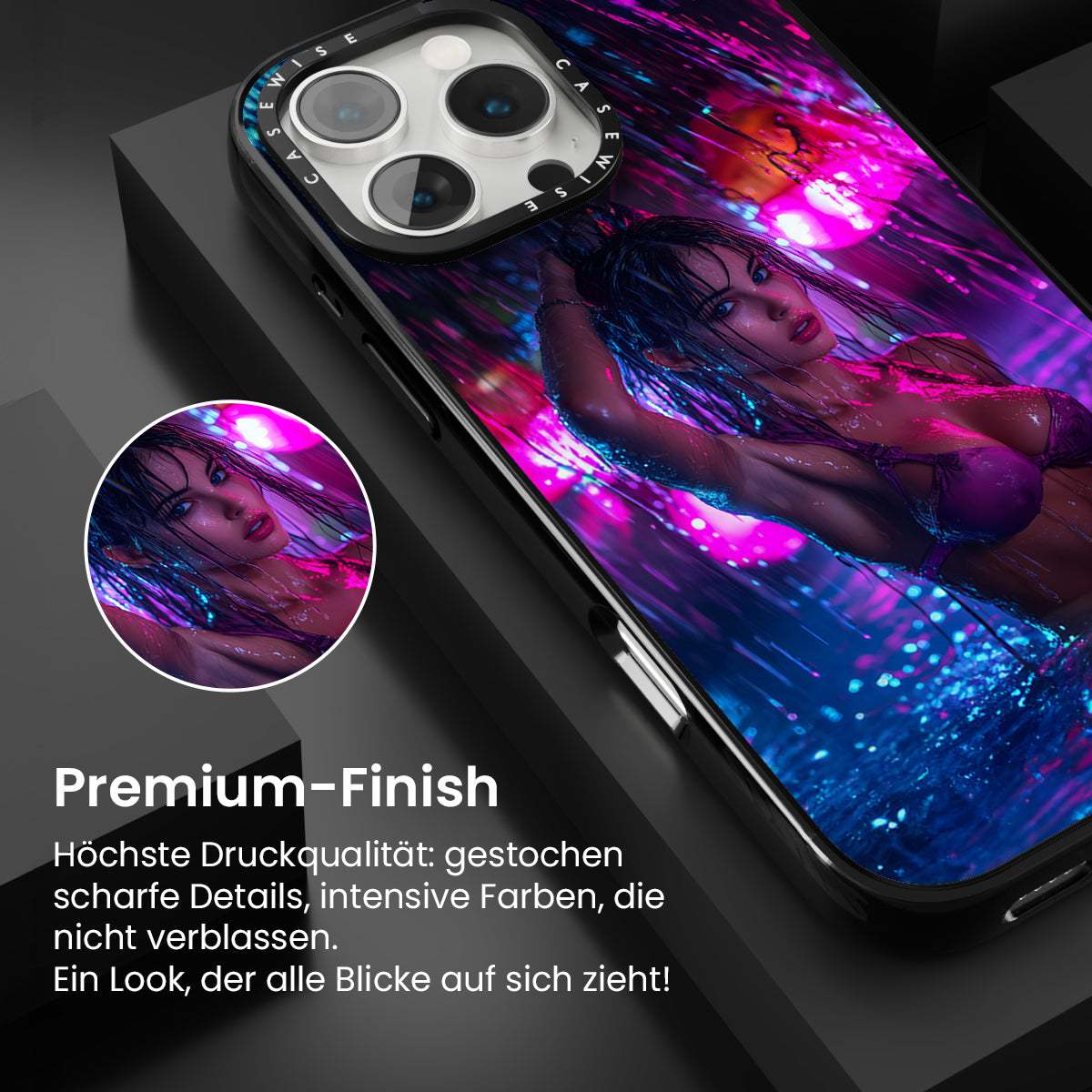 CASEWISE CASEWISE

Premium-Finish

Höchste Druckqualität: gestochen scharfe Details, intensive Farben, die nicht verblassen.
Ein Look, der alle Blicke auf sich zieht!