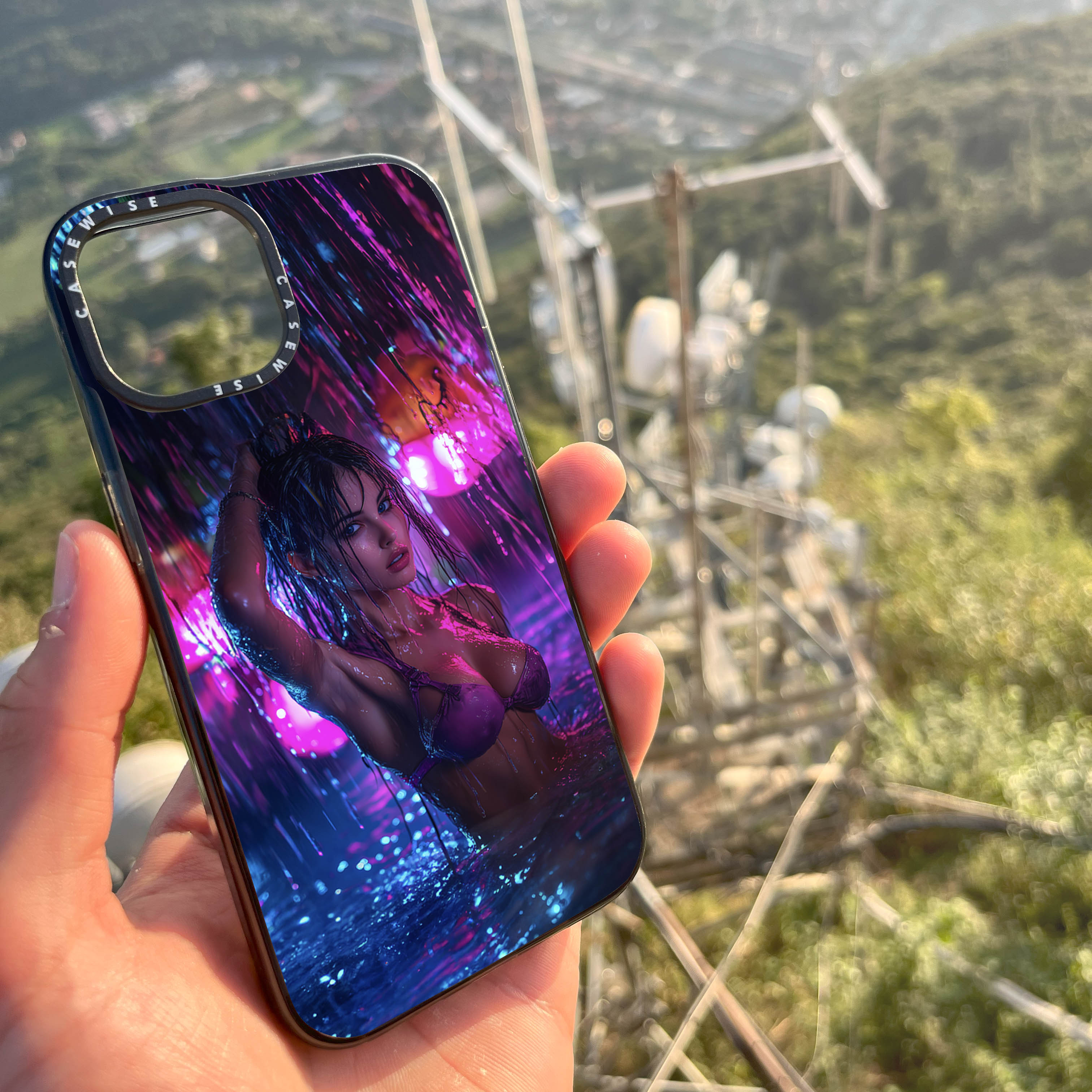 CASEWISE CASEWISE