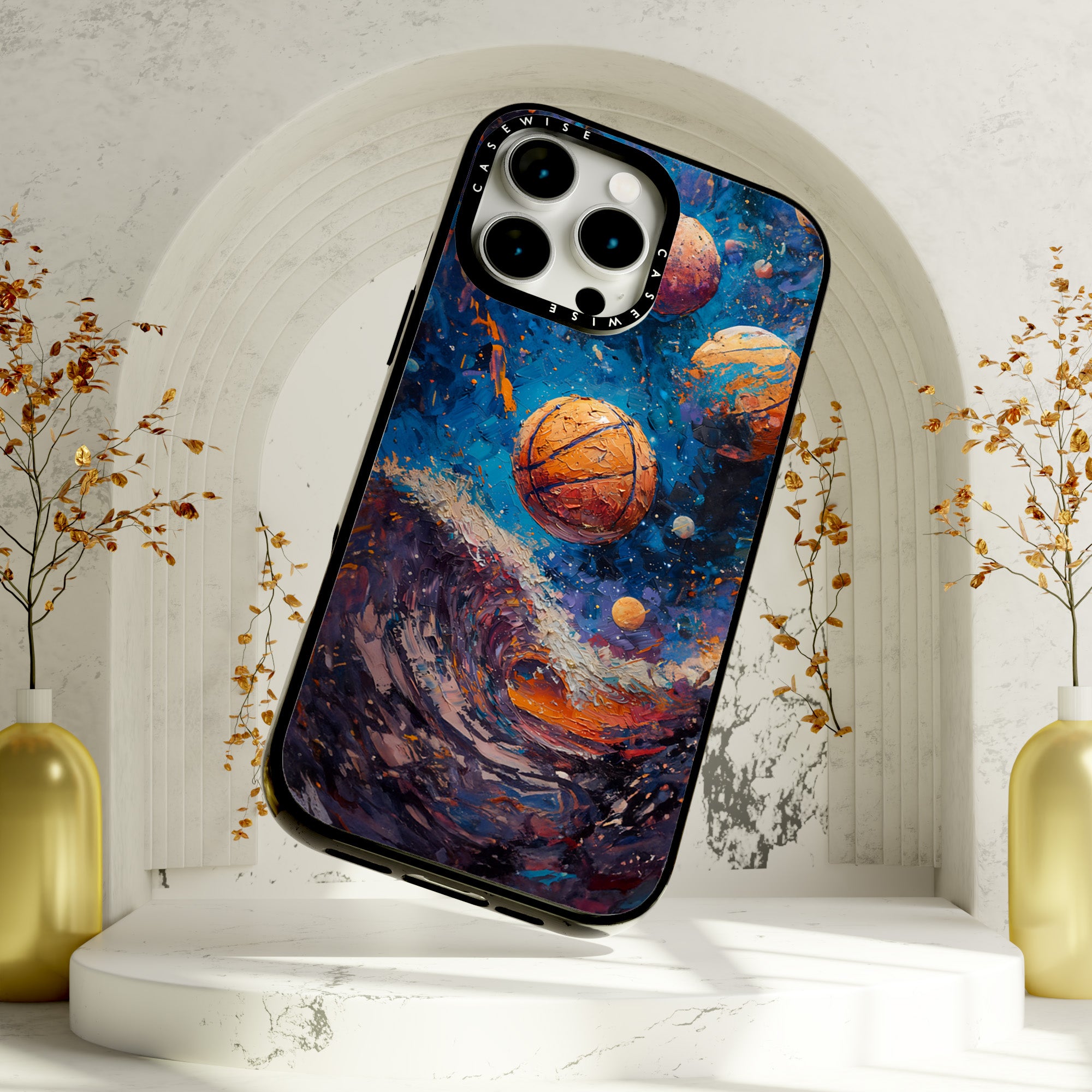 CASEWISE CASEWISE