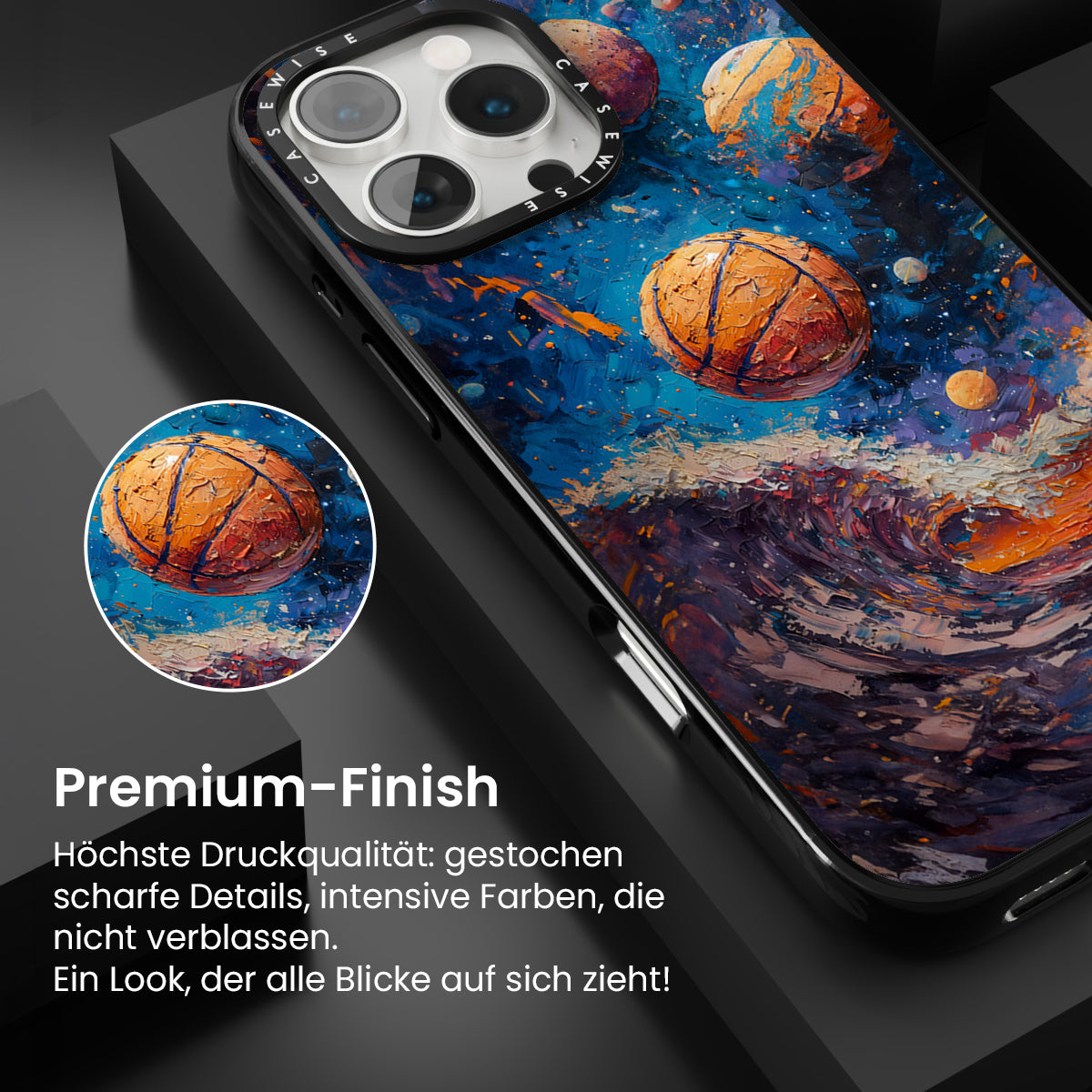 CASEWISE CASEWISE

Premium-Finish

Höchste Druckqualität: gestochen scharfe Details, intensive Farben, die nicht verblassen.
Ein Look, der alle Blicke auf sich zieht!