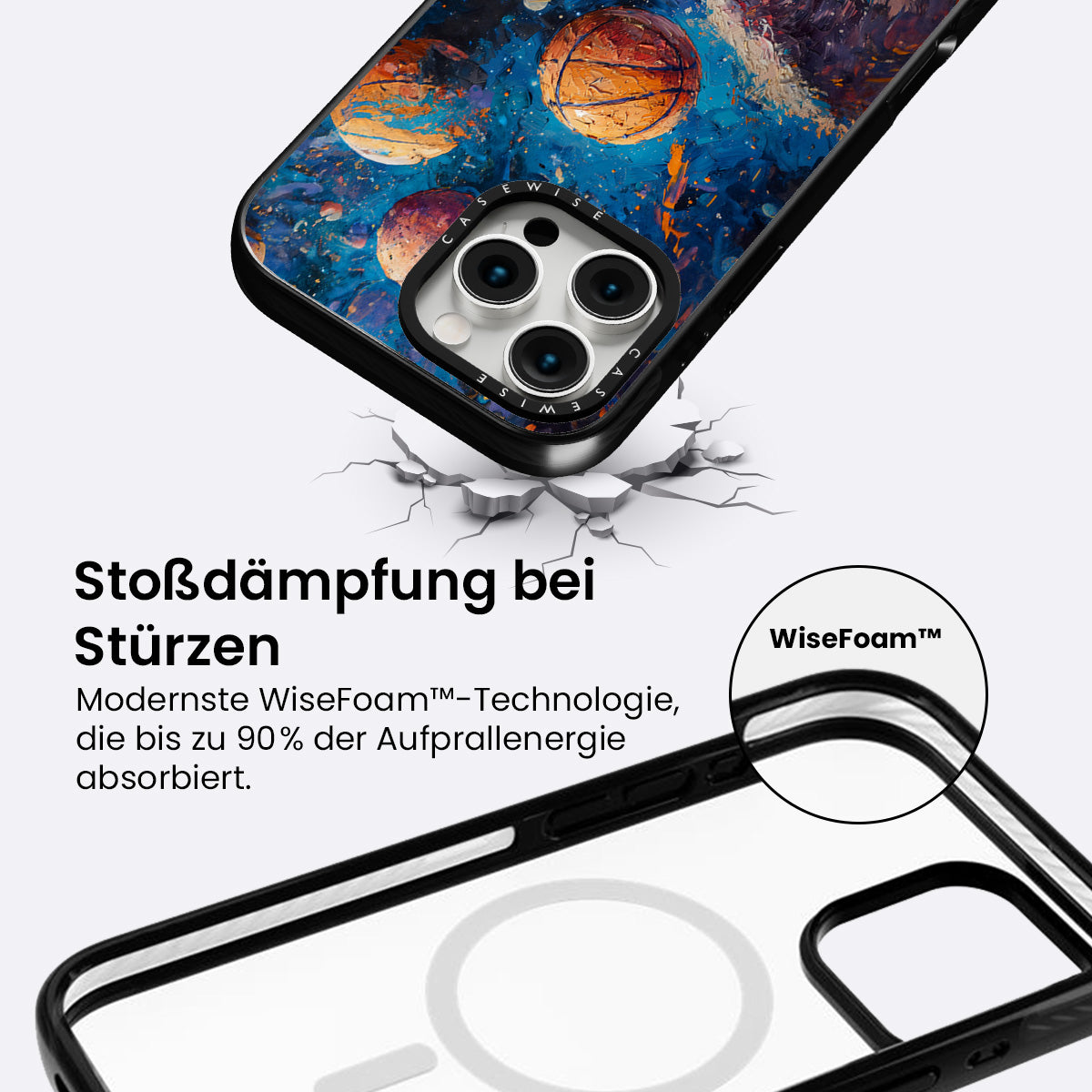 CASEWISE

CASEWISE

Stoßdämpfung bei Stürzen

Modernste WiseFoam™-Technologie, die bis zu 90% der Aufprallenergie absorbiert.

WiseFoam™