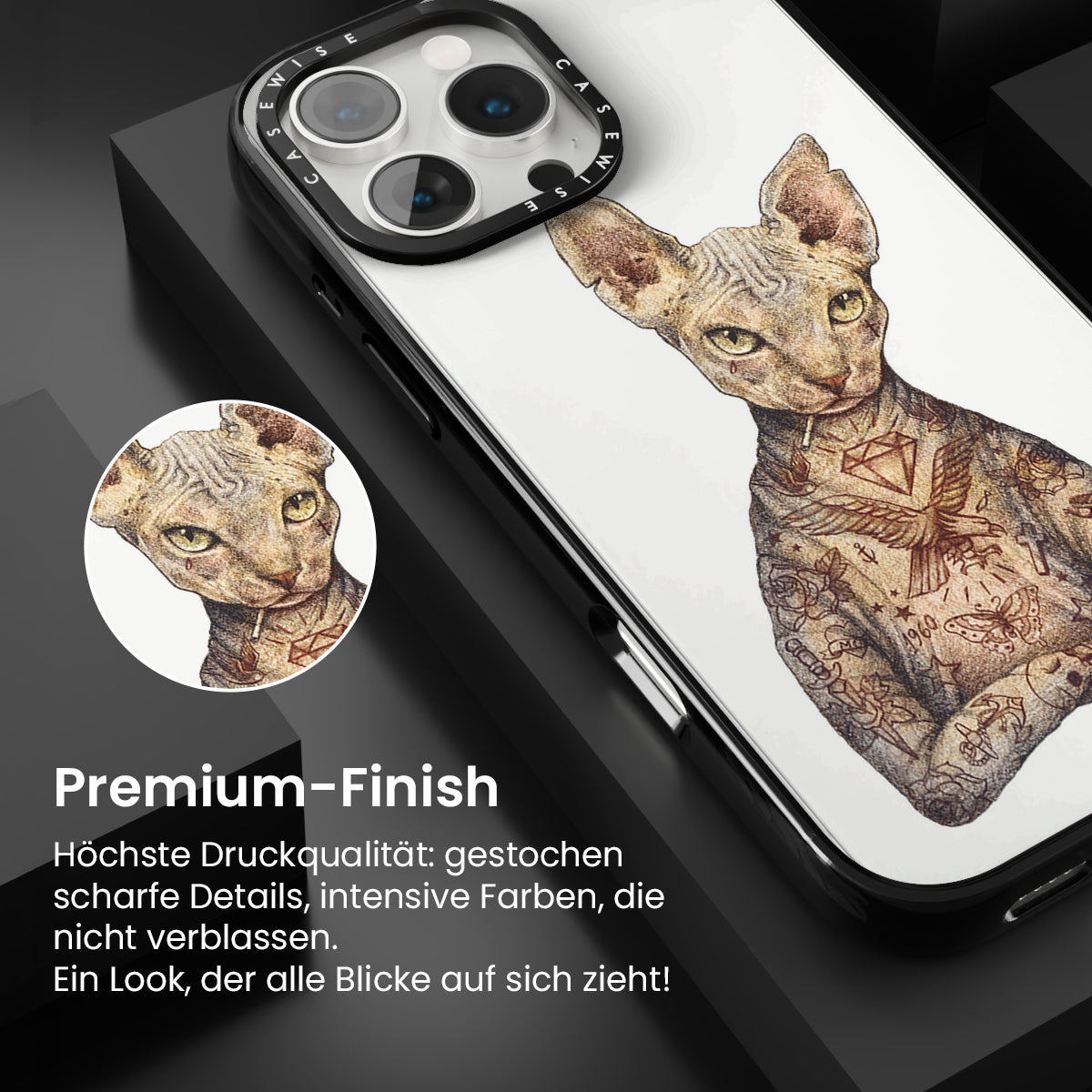 CASEWISE CASEWISE

1960

Premium-Finish

Höchste Druckqualität: gestochen scharfe Details, intensive Farben, die nicht verblassen.
Ein Look, der alle Blicke auf sich zieht!