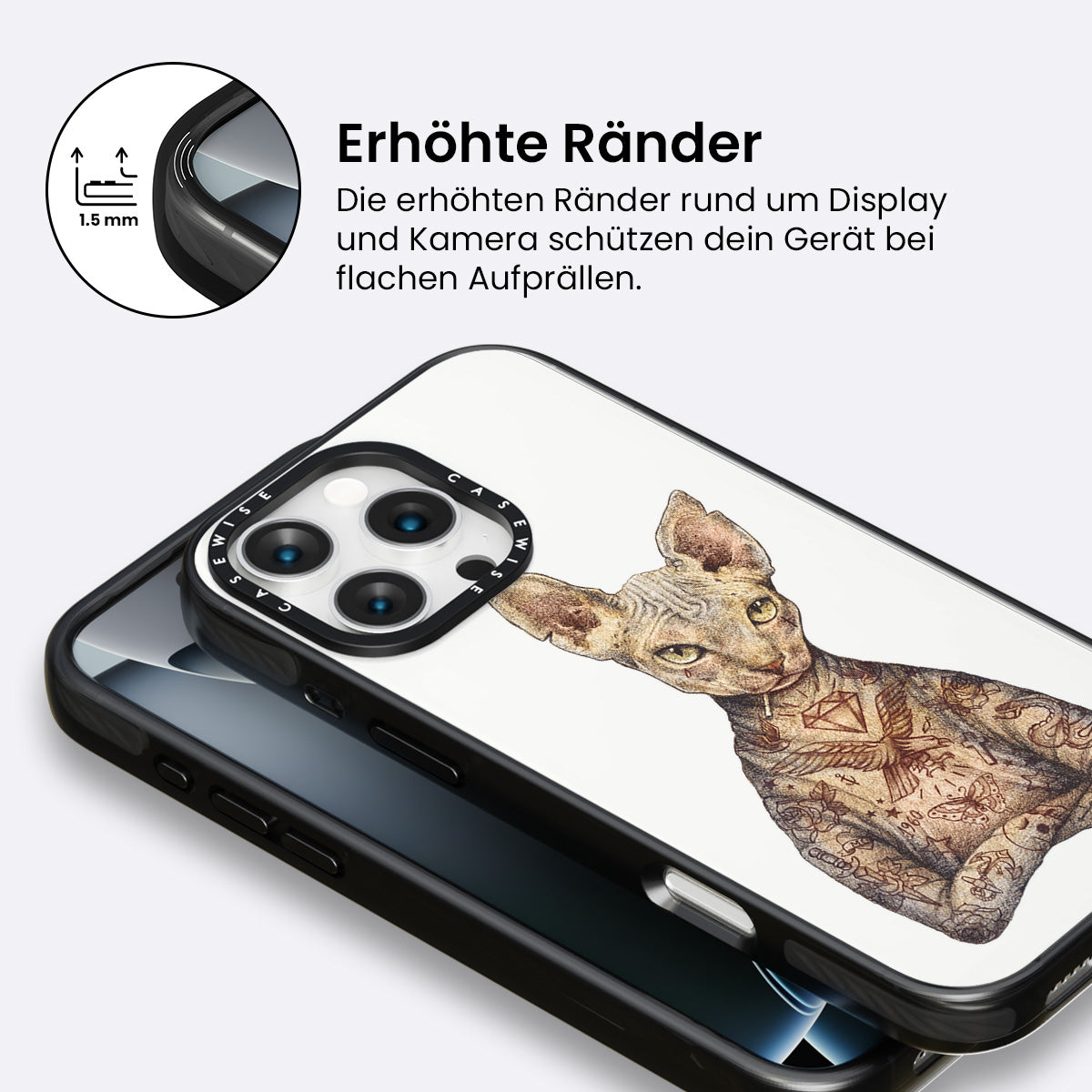 1.5 mm

Erhöhte Ränder

Die erhöhten Ränder rund um Display und Kamera schützen dein Gerät bei flachen Aufprällen.

CASEWISE CASEWISE