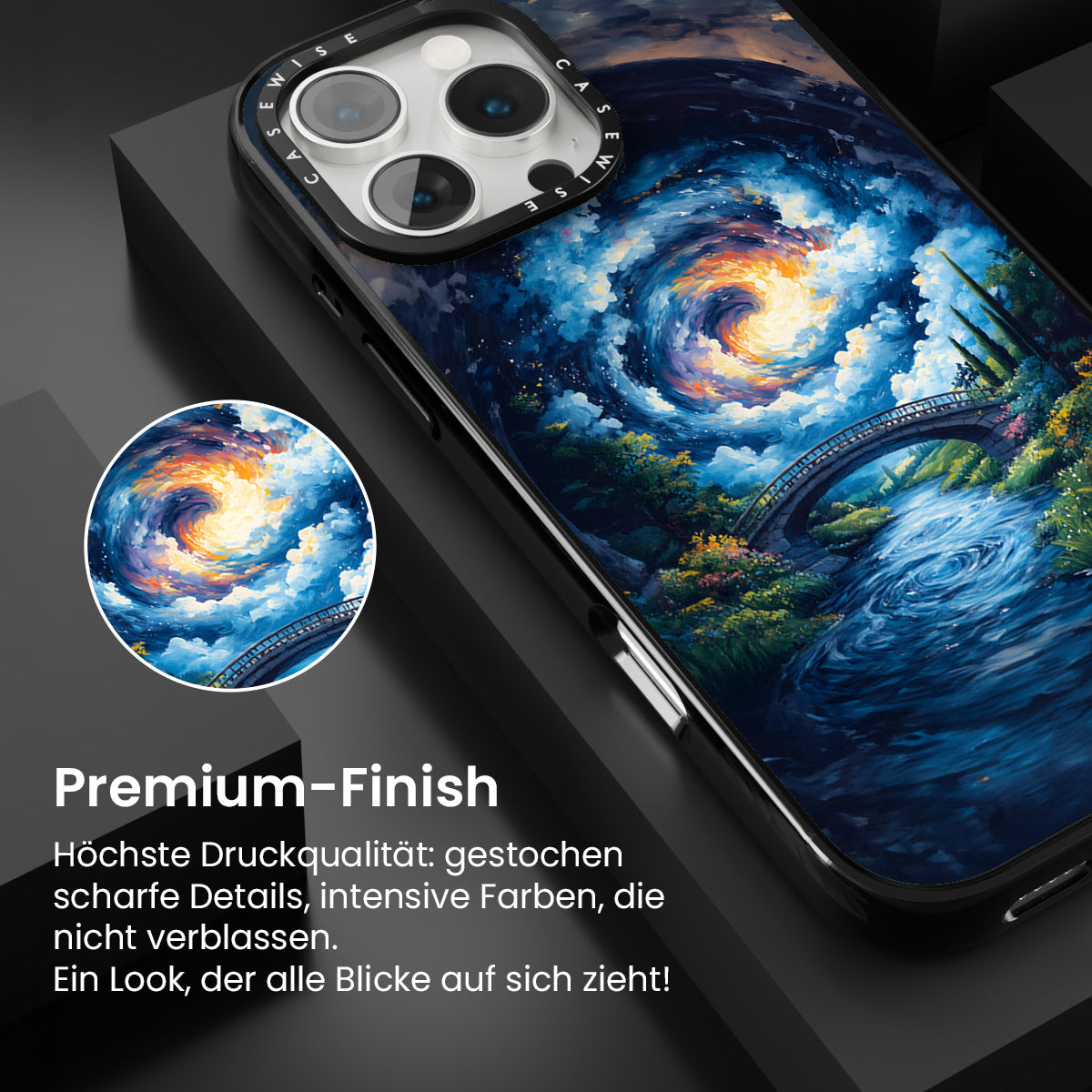 CASEWISE CASEWISE

Premium-Finish

Höchste Druckqualität: gestochen scharfe Details, intensive Farben, die nicht verblassen.
Ein Look, der alle Blicke auf sich zieht!