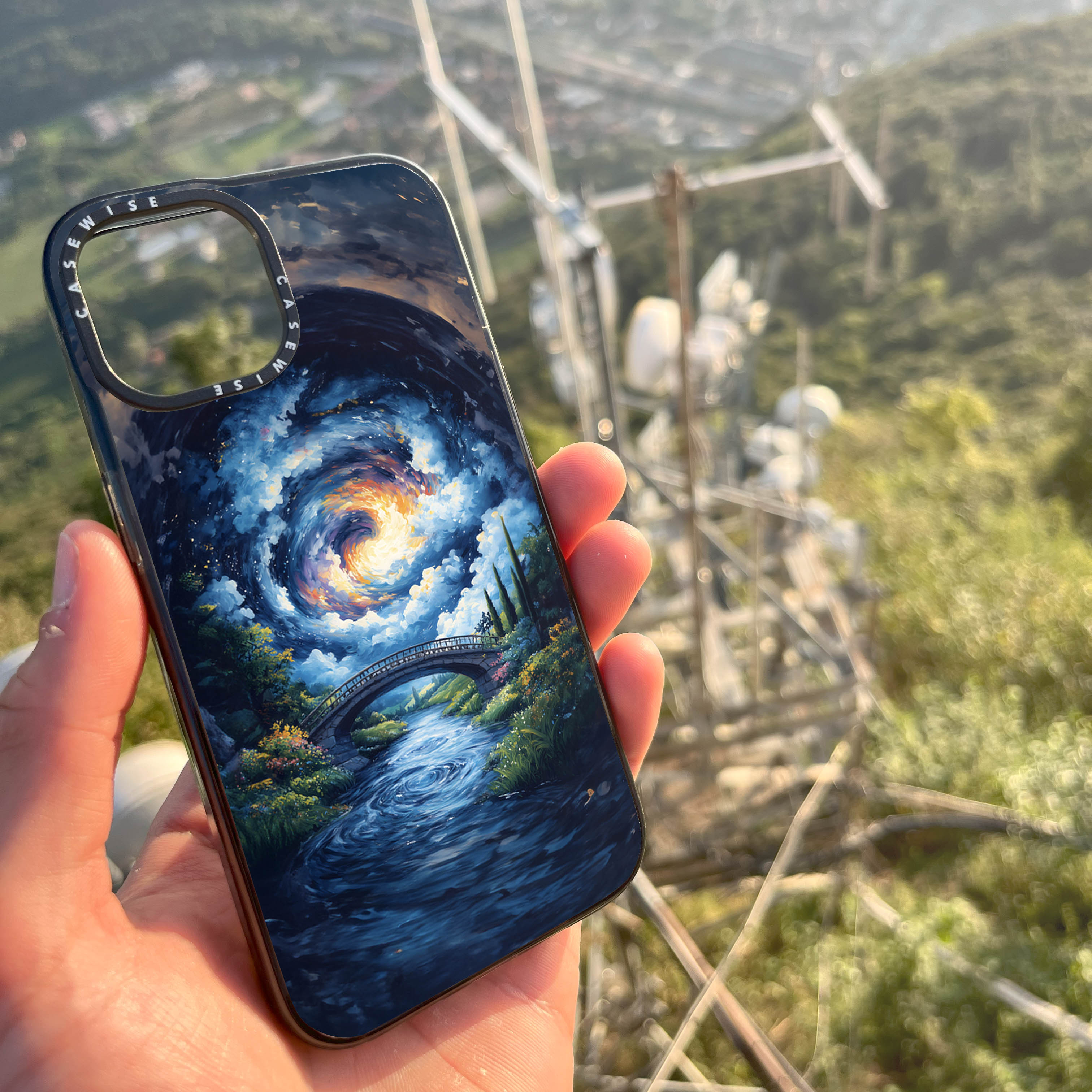 CASEWISE CASEWISE