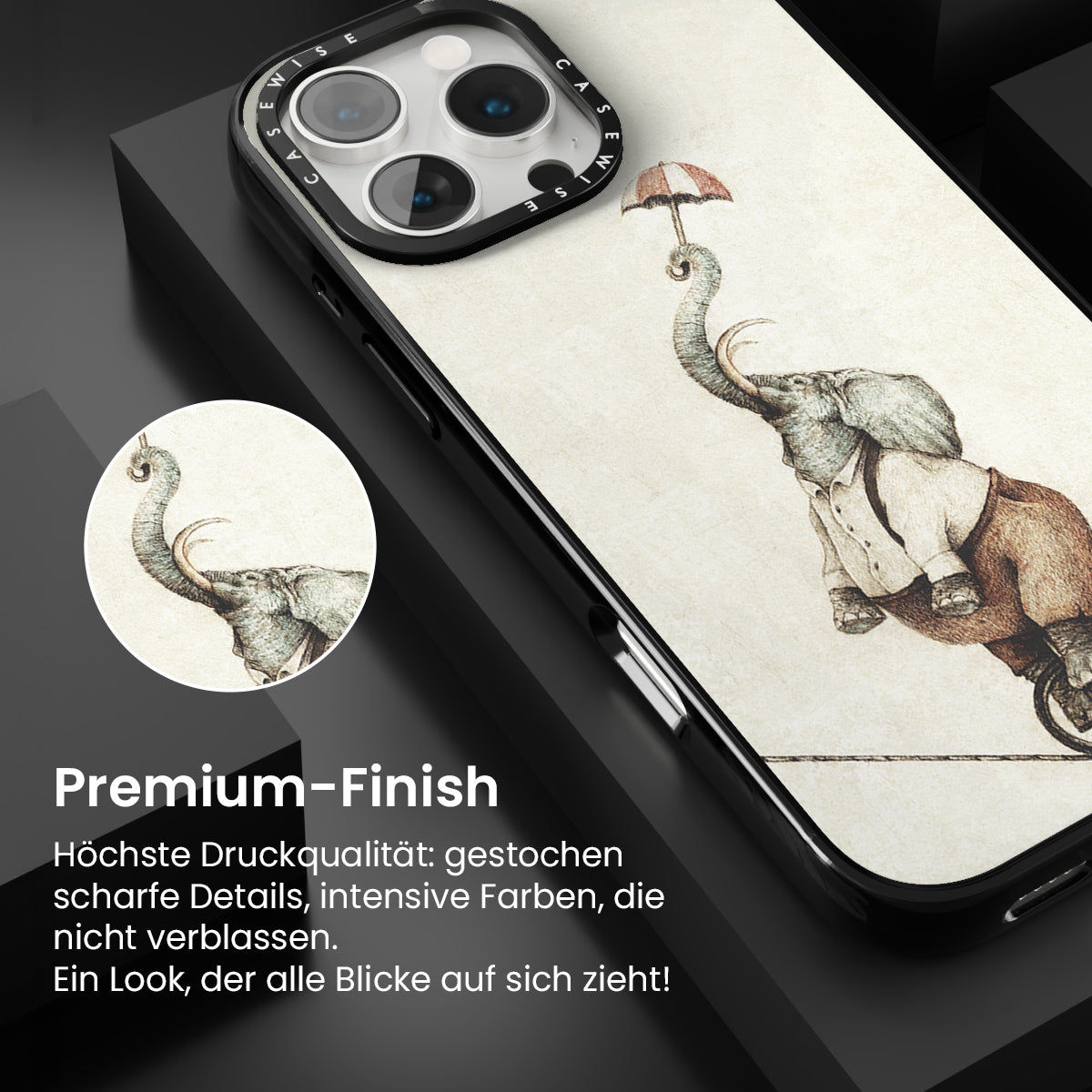 CASEWISE CASEWISE

Premium-Finish

Höchste Druckqualität: gestochen scharfe Details, intensive Farben, die nicht verblassen.
Ein Look, der alle Blicke auf sich zieht!