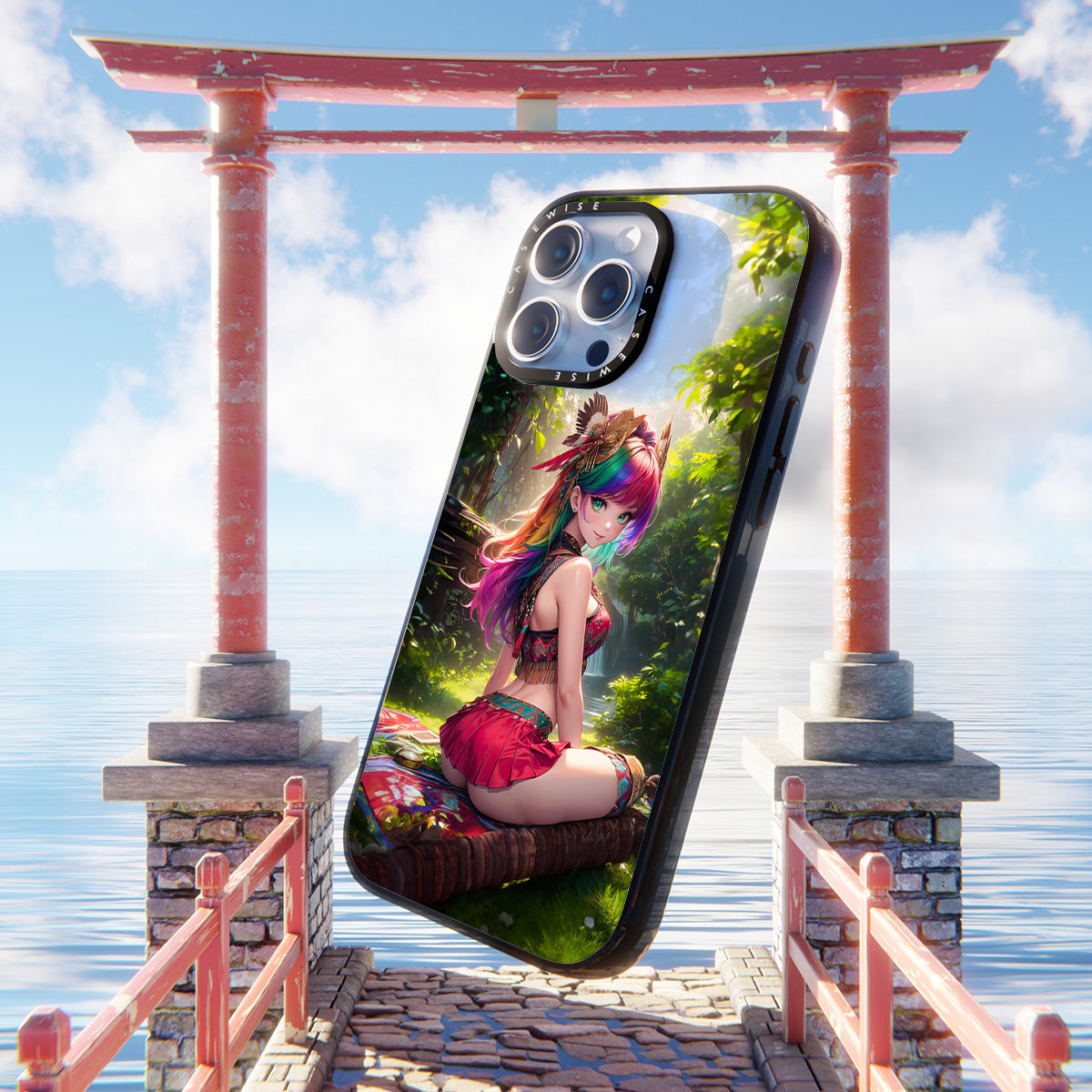 CASEWISE CASEWISE