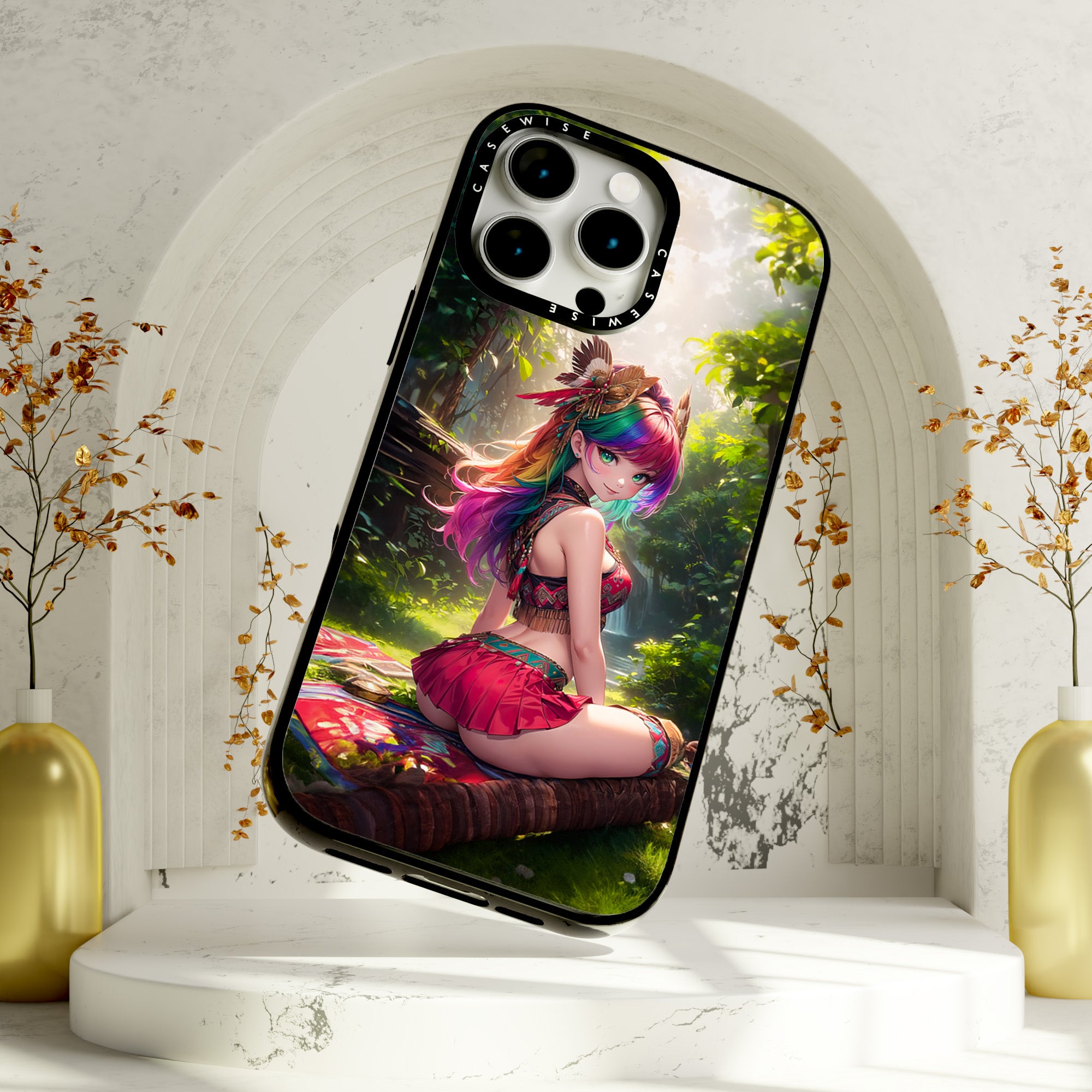 CASEWISE CASEWISE