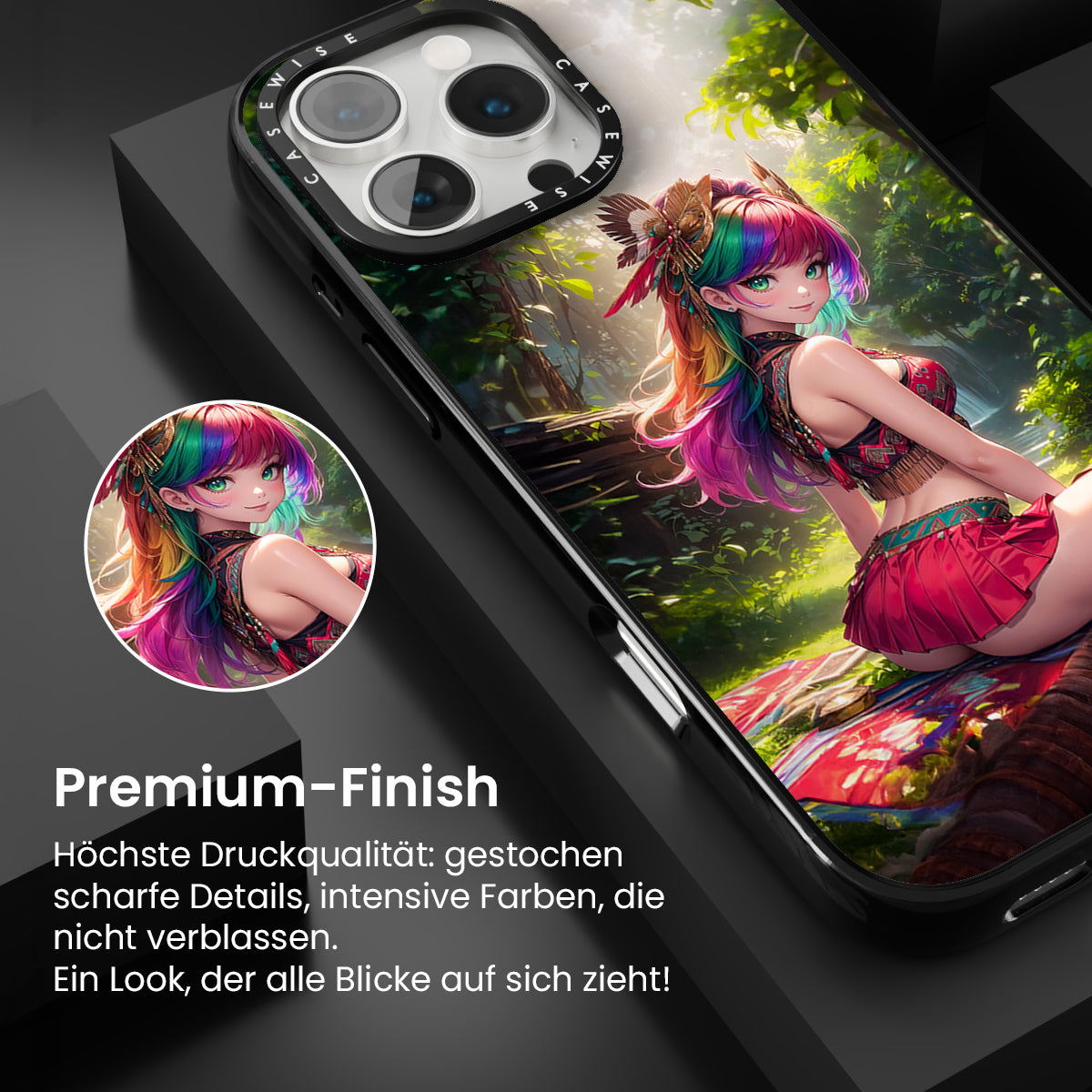 CASEWISE CASEWISE

Premium-Finish

Höchste Druckqualität: gestochen scharfe Details, intensive Farben, die nicht verblassen.
Ein Look, der alle Blicke auf sich zieht!