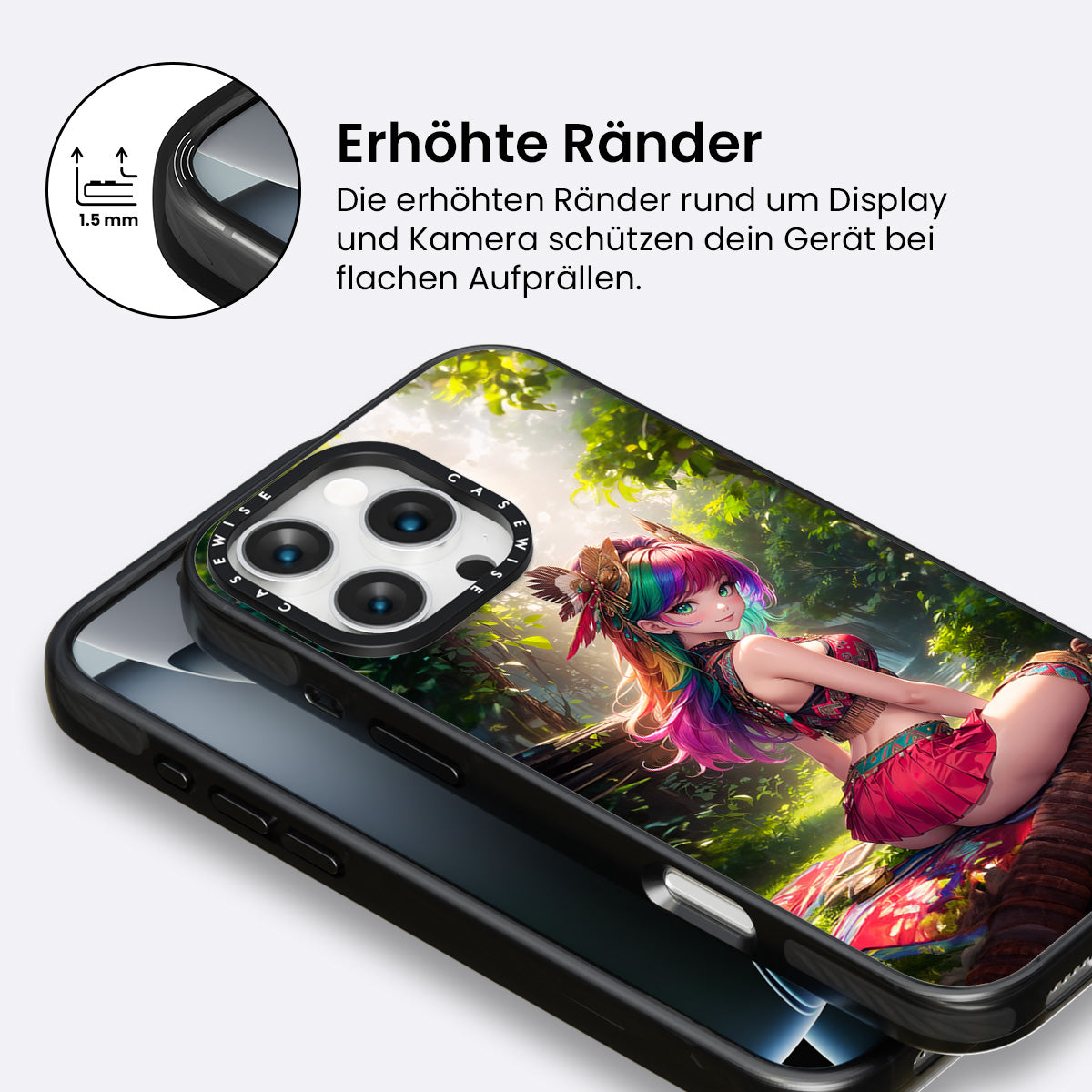 1.5 mm

Erhöhte Ränder

Die erhöhten Ränder rund um Display und Kamera schützen dein Gerät bei flachen Aufprällen.

CASEWISE CASEWISE