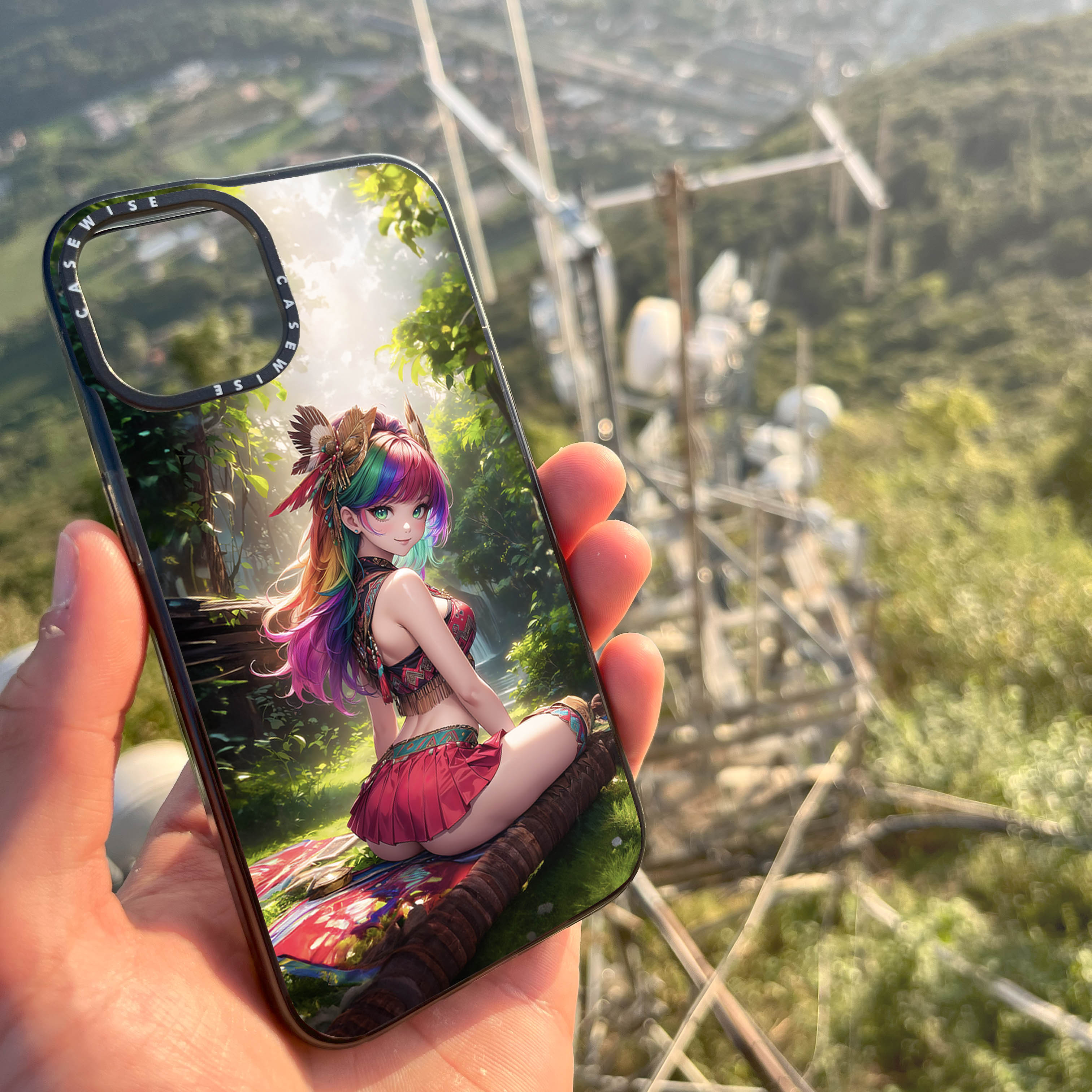 CASEWISE CASEWISE