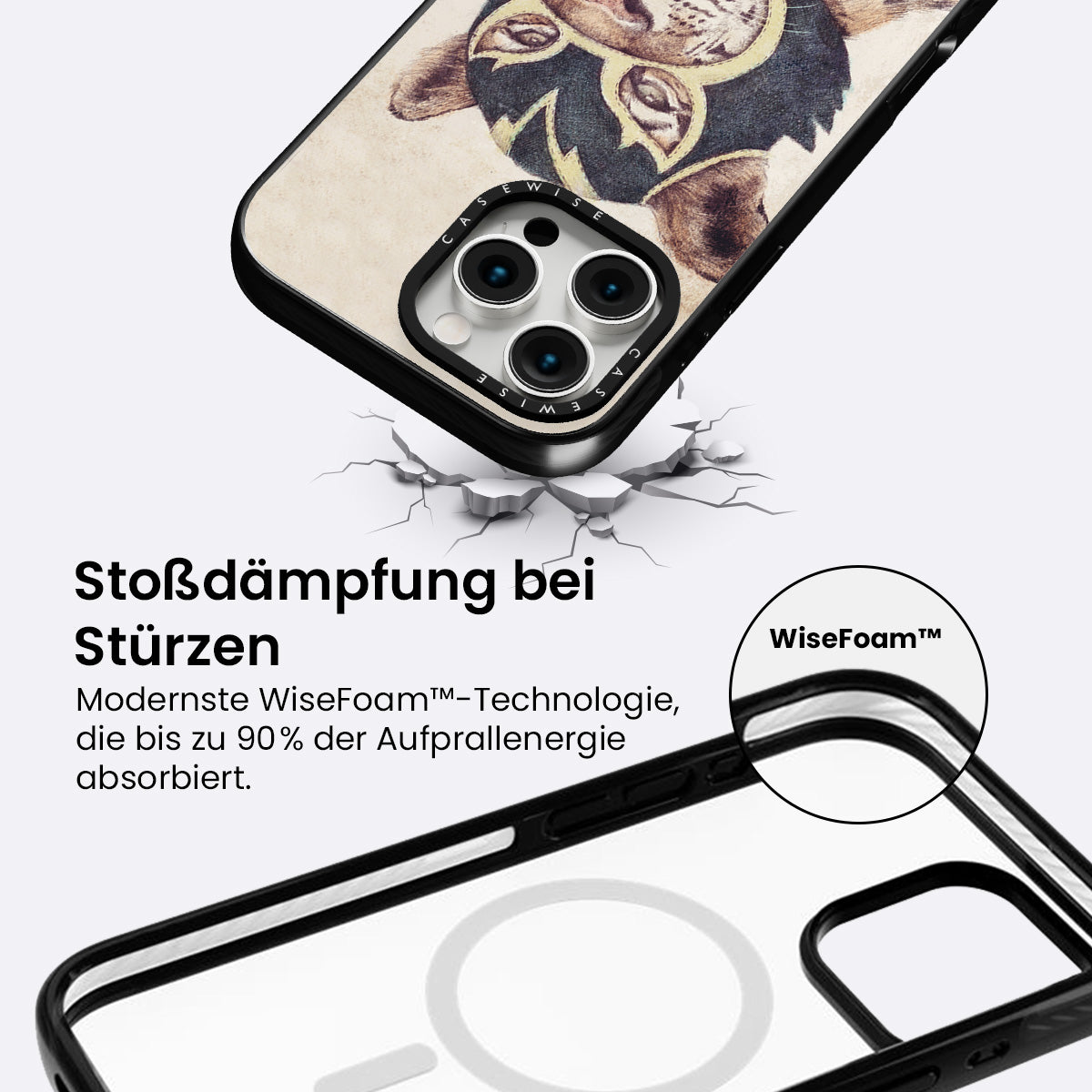 CASEWISE

CASEWISE

Stoßdämpfung bei Stürzen

Modernste WiseFoam™-Technologie, die bis zu 90% der Aufprallenergie absorbiert.

WiseFoam™