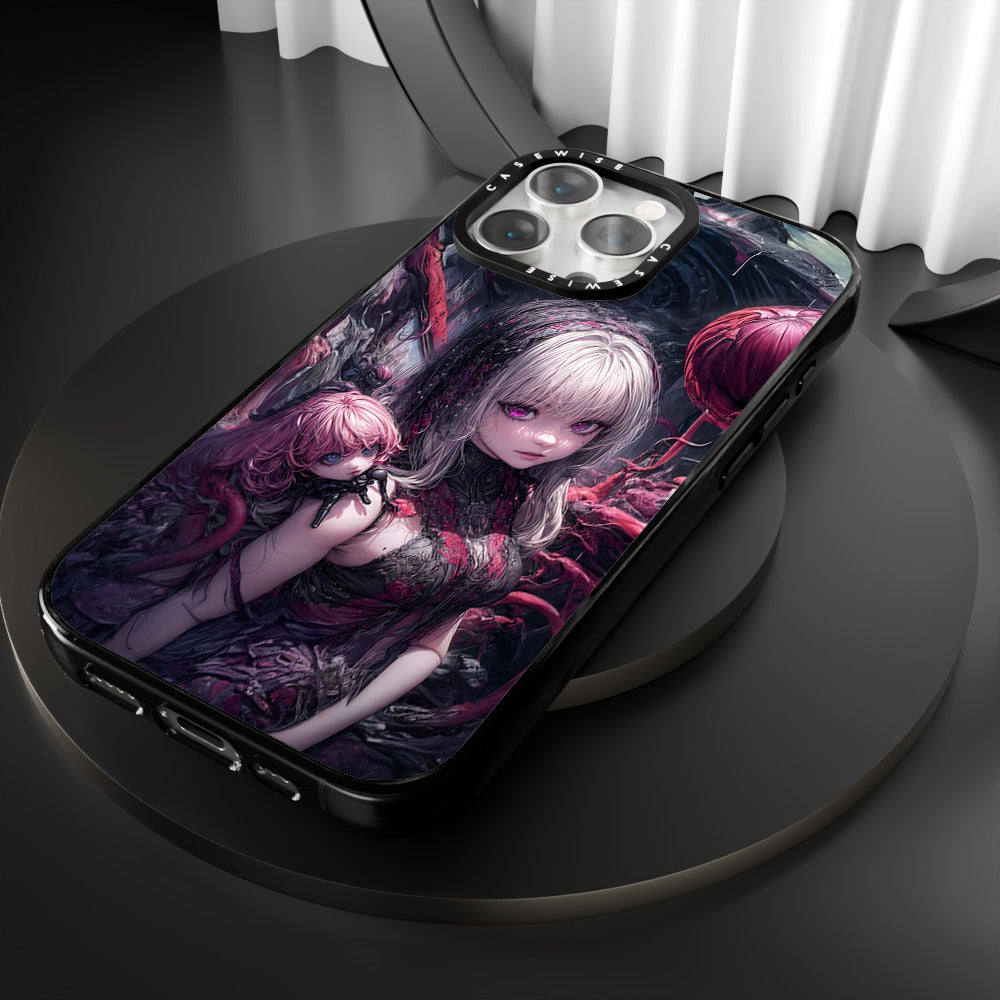 CASEWISE CASEWISE