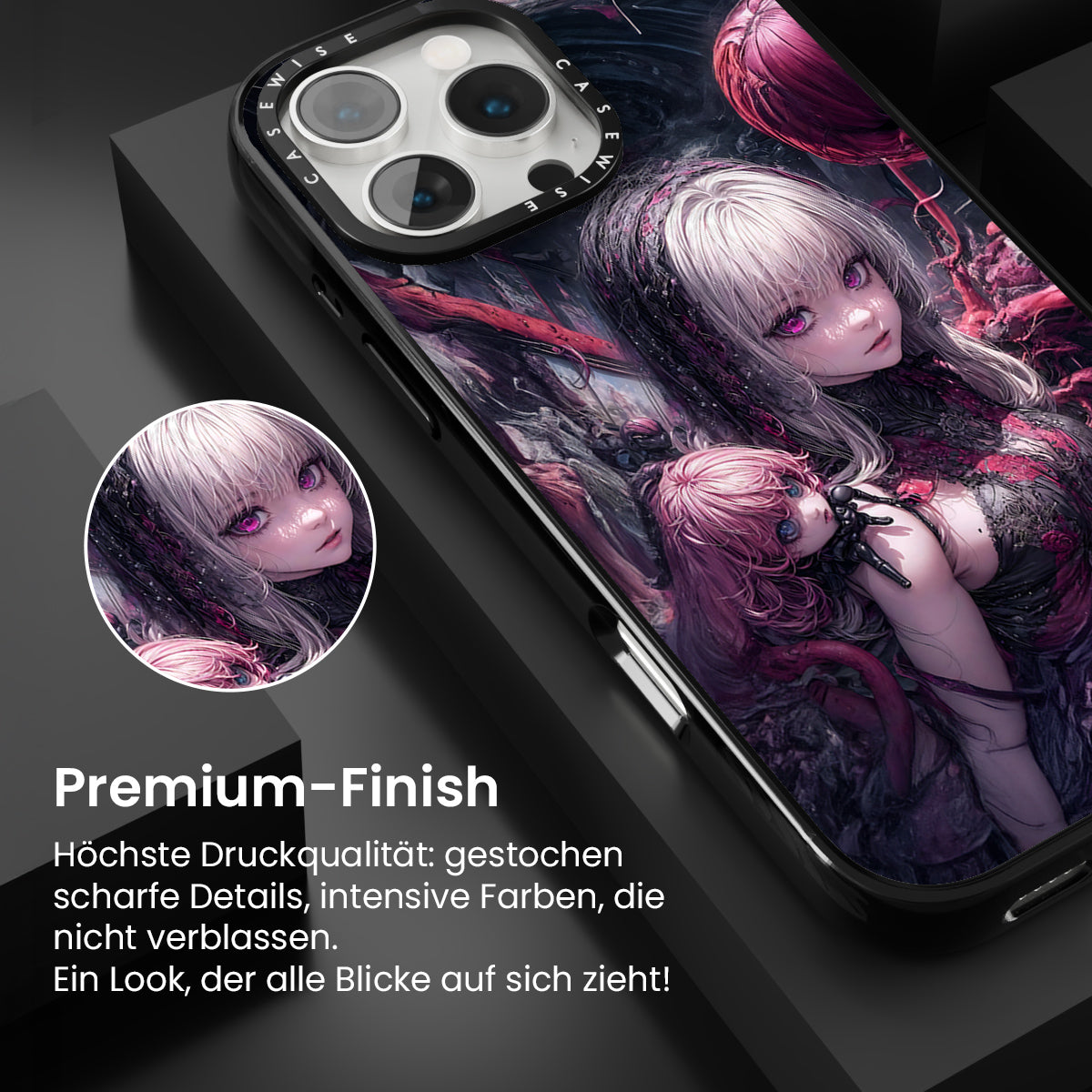 CASEWISE CASEWISE

Premium-Finish

Höchste Druckqualität: gestochen scharfe Details, intensive Farben, die nicht verblassen.
Ein Look, der alle Blicke auf sich zieht!