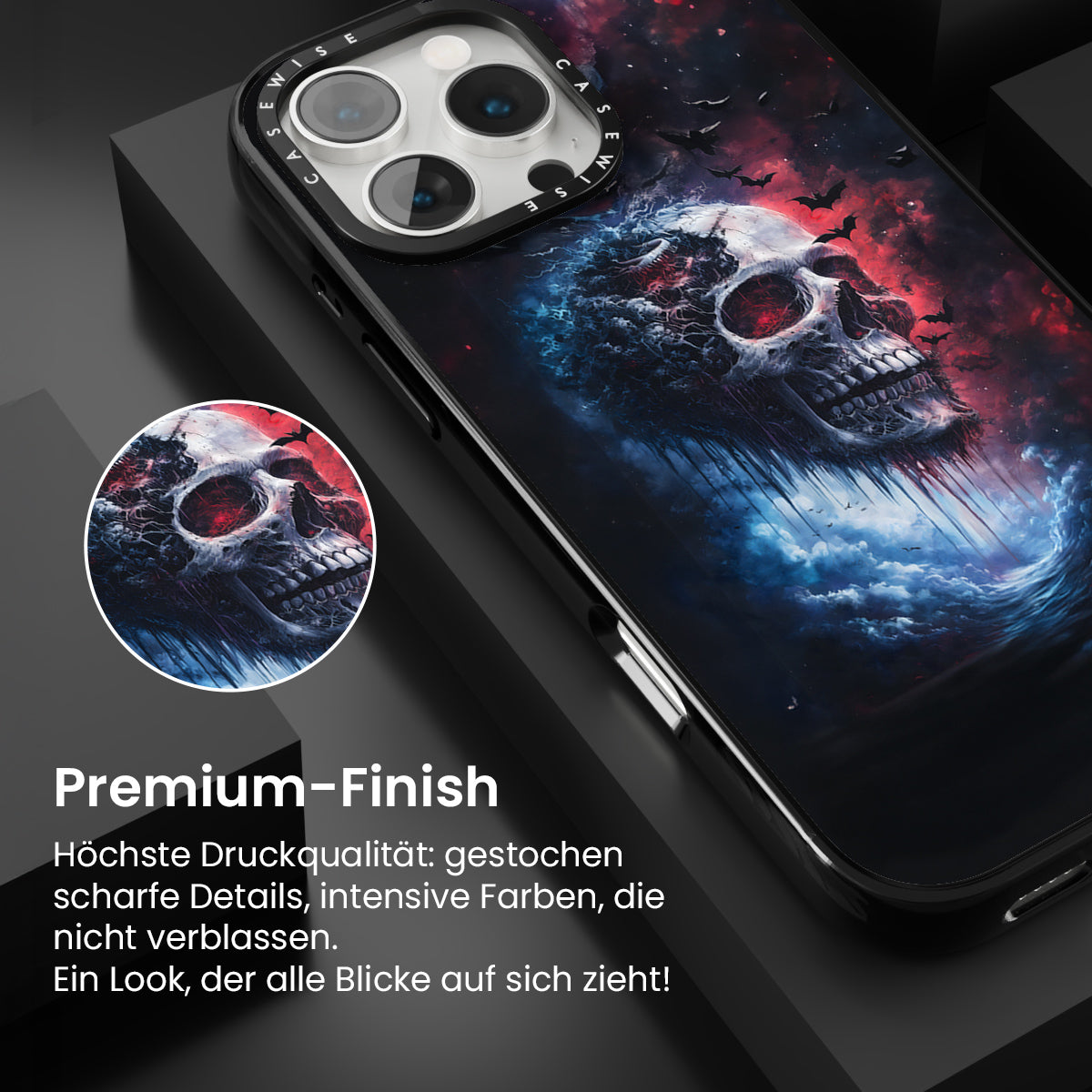 CASEWISE CASEWISE

Premium-Finish

Höchste Druckqualität: gestochen scharfe Details, intensive Farben, die nicht verblassen.
Ein Look, der alle Blicke auf sich zieht!