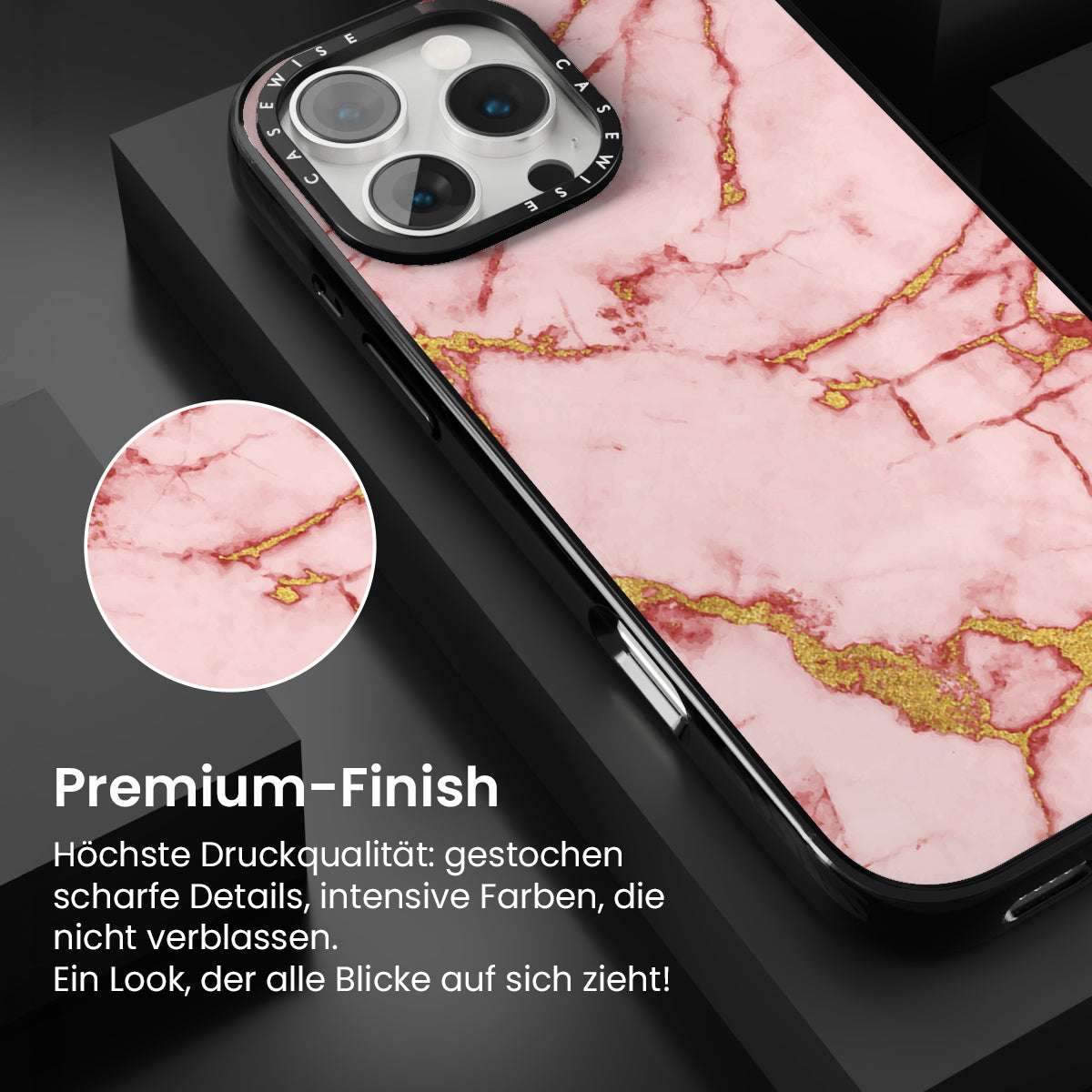 CASEWISE CASEWISE

Premium-Finish

Höchste Druckqualität: gestochen scharfe Details, intensive Farben, die nicht verblassen.
Ein Look, der alle Blicke auf sich zieht!