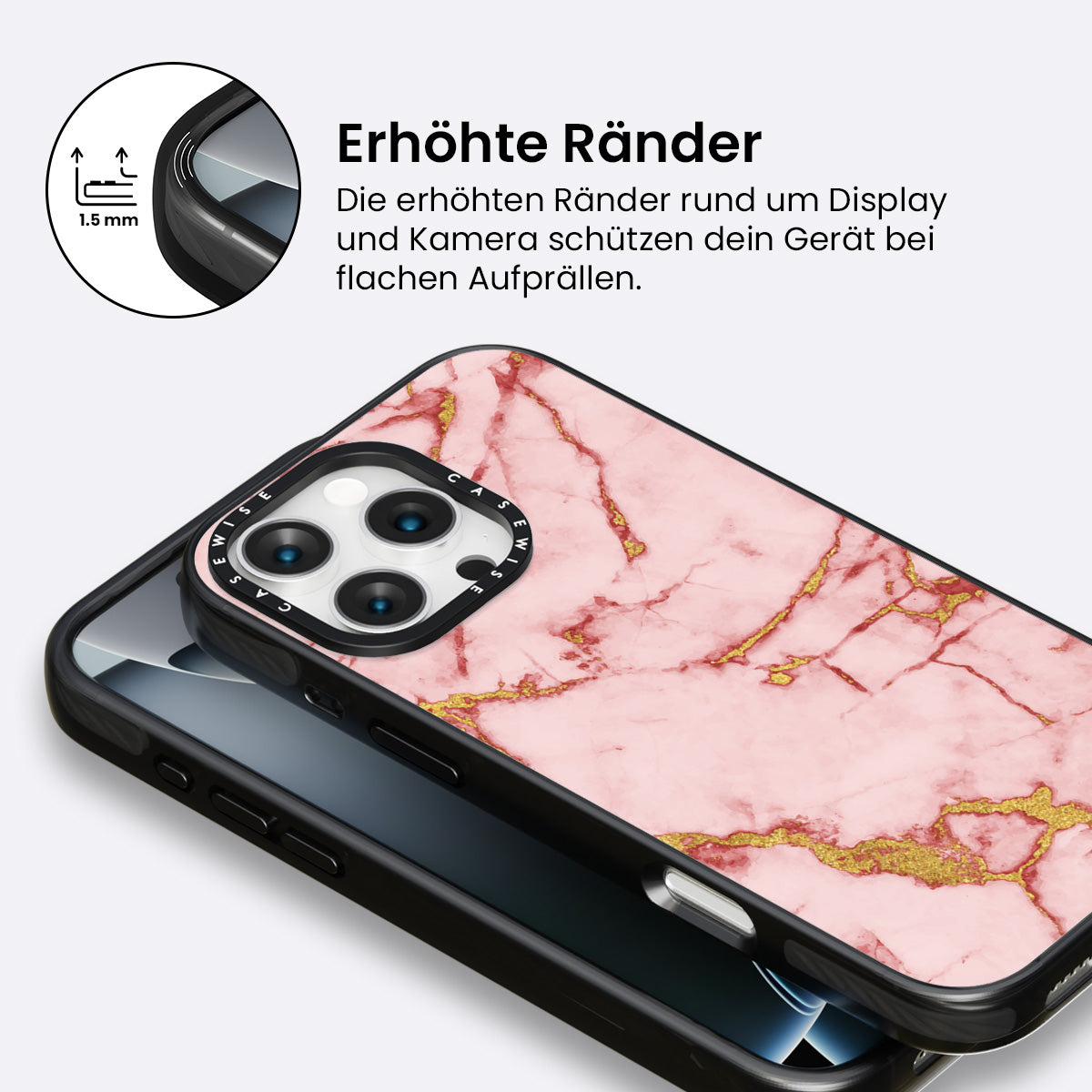 1.5 mm

Erhöhte Ränder

Die erhöhten Ränder rund um Display und Kamera schützen dein Gerät bei flachen Aufprällen.

CASEWISE CASEWISE